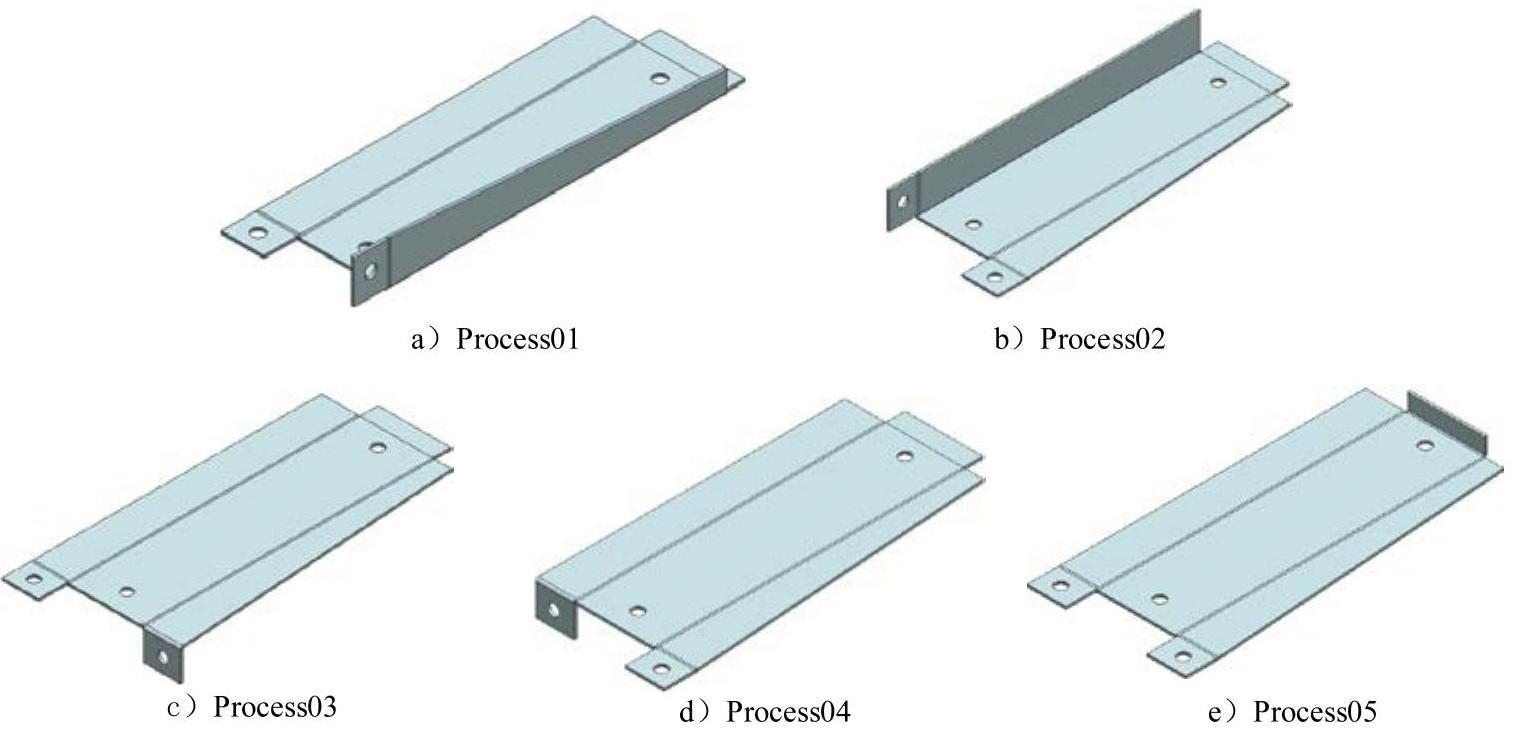 a）Process01

b）Process02

c）Process03

d）Process04

e）Process05