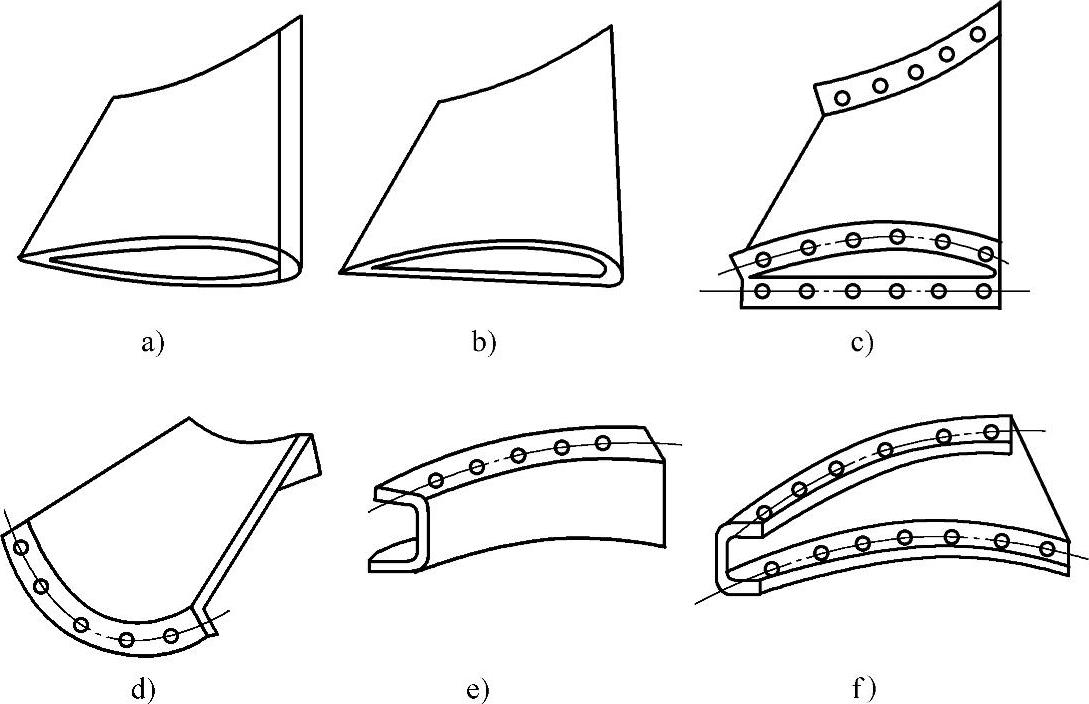 a)

b)

c)

d)

e)

f)