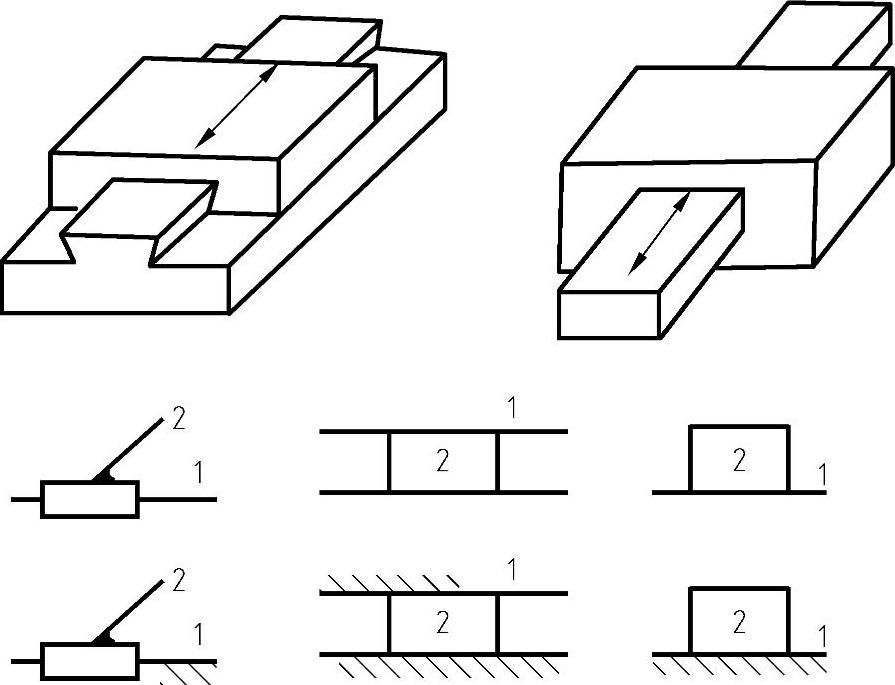 2
1
1
2
2
1
2
1
1
2
2
1