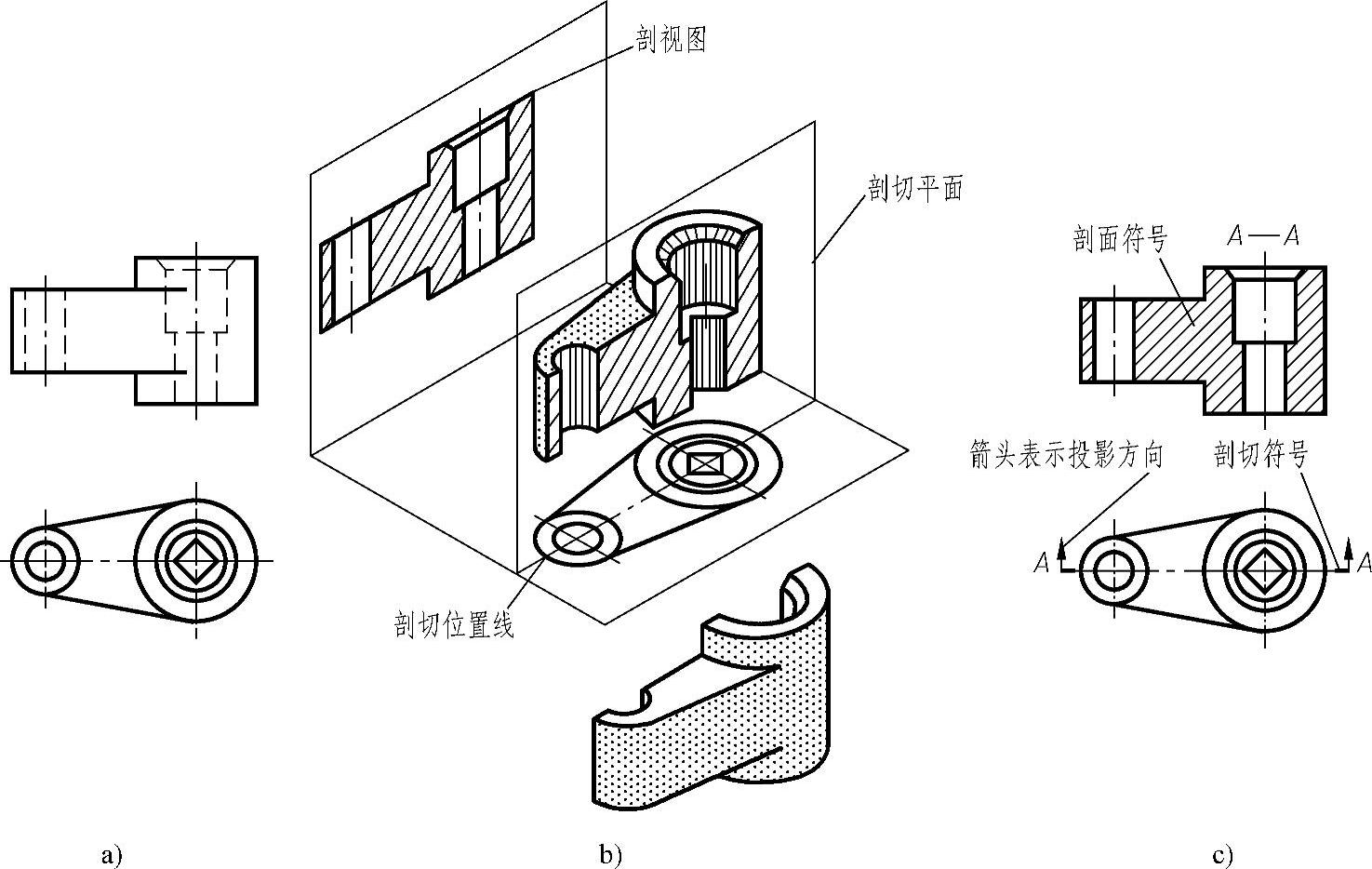 剖视图

剖切平面

剖切位置线

剖面符号

A—A

箭头表示投影方向

剖切符号

A

A

a)

b)

c)