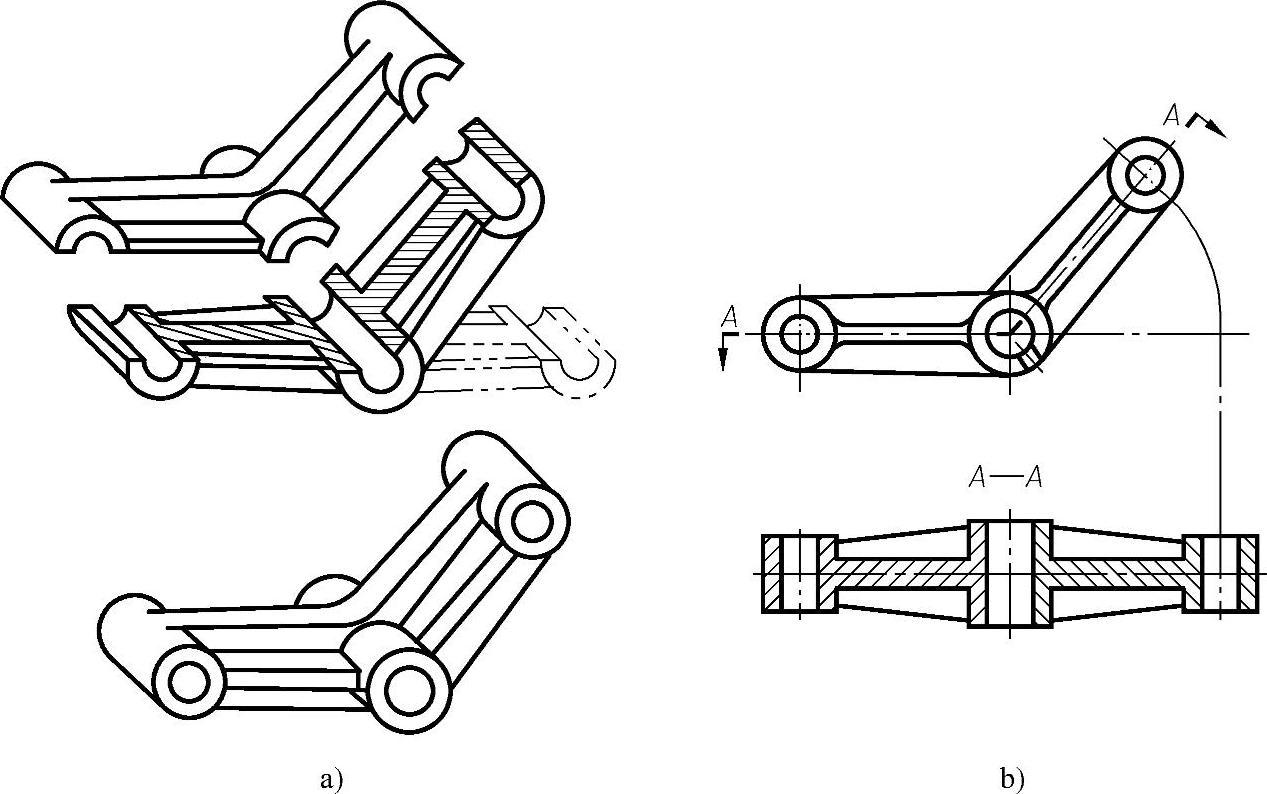 A

A

A—A

a)

b)