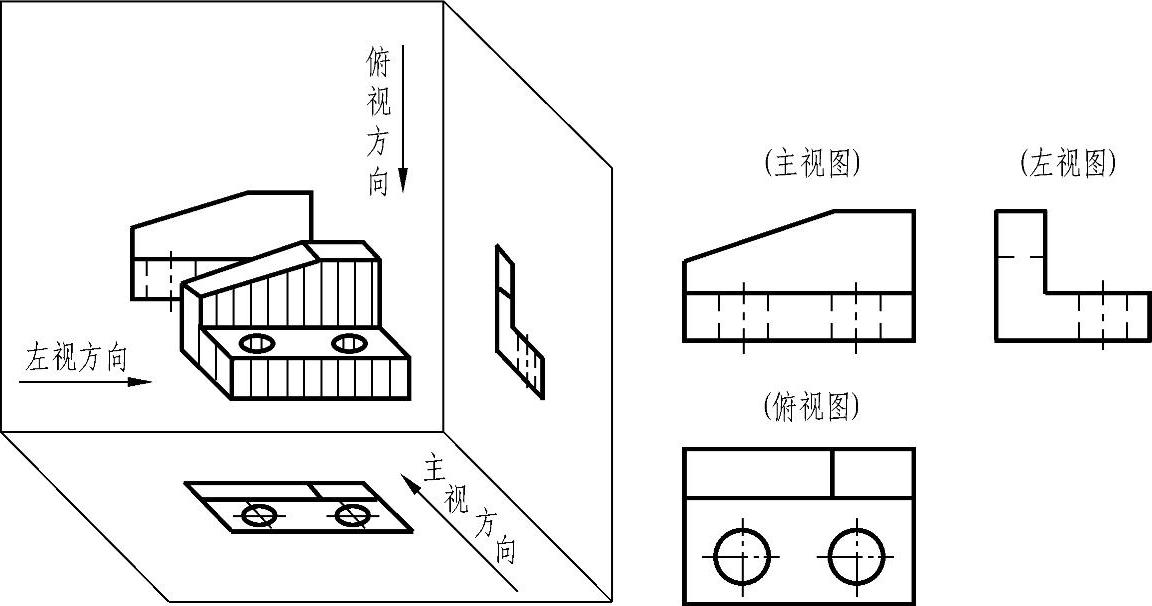 俯视方向

左视方向

主视方向

(主视图)

(左视图)

(俯视图)