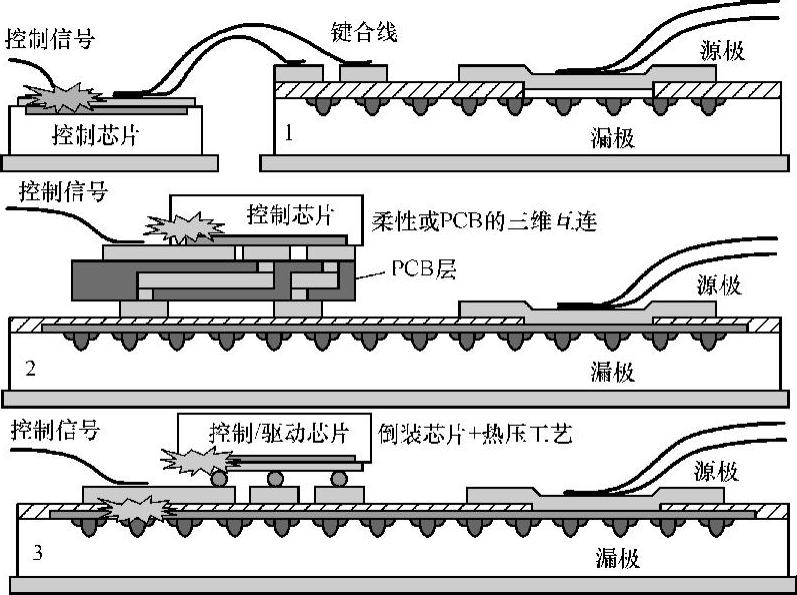 控制信号
键合线
源极
控制芯片
1
漏极
控制信号
控制芯片
柔性或PCB的三维互连
PCB层
源极
2
漏极
控制信号
控制/驱动芯片
倒装芯片+热压工艺
源极
3
漏极