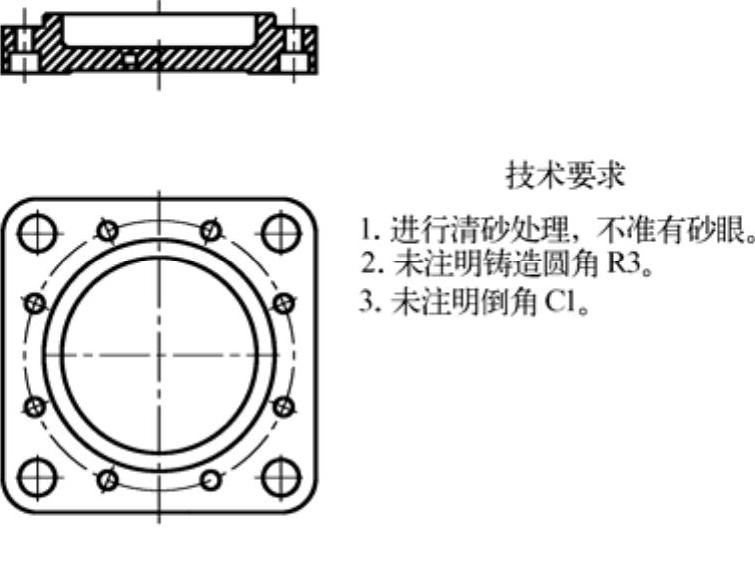 技术要求

1. 进行清砂处理，不准有砂眼。
2. 未注明铸造圆角 R3。
3. 未注明倒角 C1。