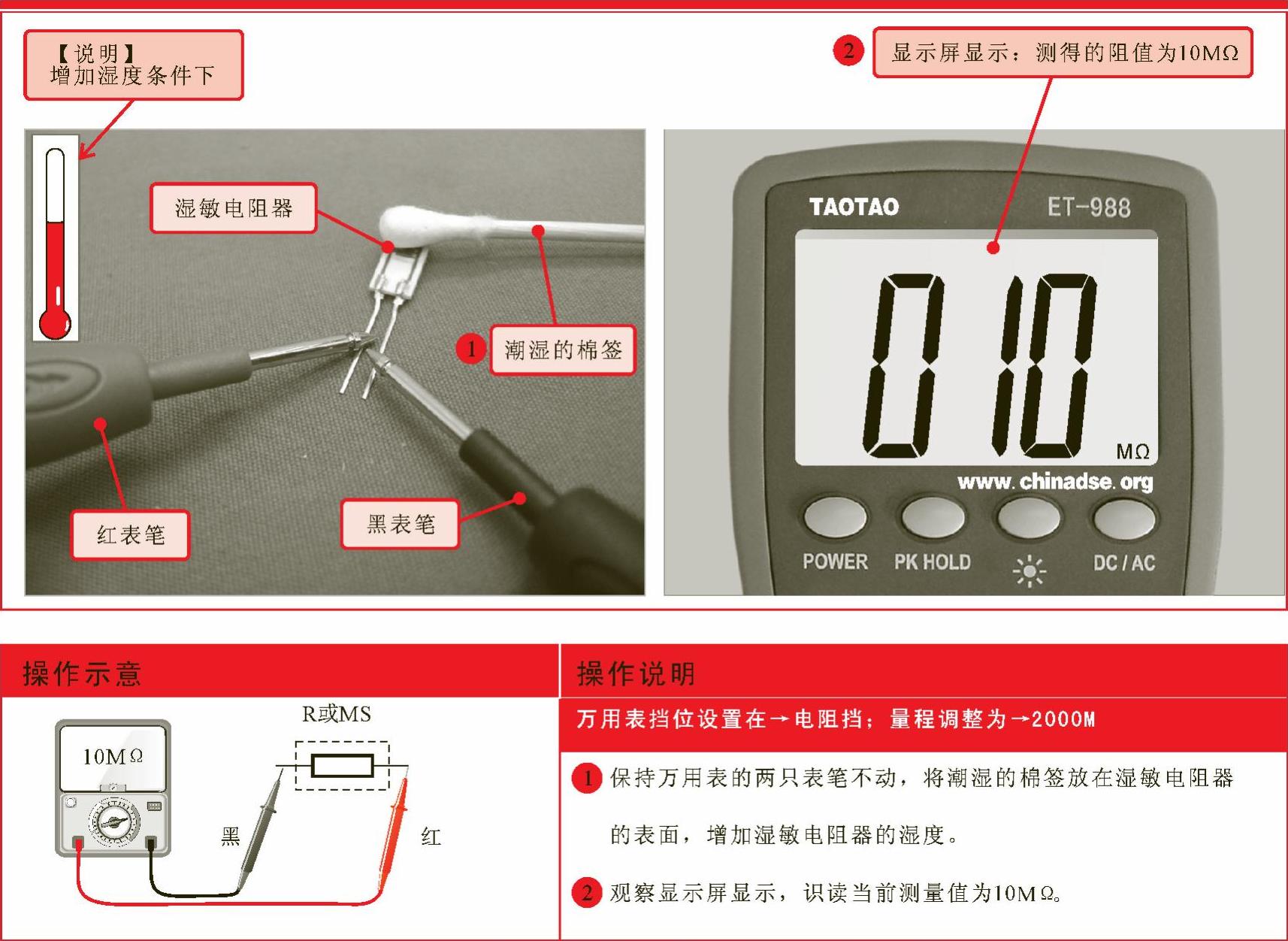 【说明】
增加湿度条件下

2 显示屏显示：测得的阻值为10MΩ

湿敏电阻器

1 潮湿的棉签

红表笔

黑表笔

TAOTAO ET-988

010

MΩ

www.chinadse.org

POWER PK HOLD DC / AC

操作示意

R或MS

10MΩ

黑

红

操作说明

万用表挡位设置在→电阻挡；量程调整为→2000M

1 保持万用表的两只表笔不动，将潮湿的棉签放在湿敏电阻器的表面，增加湿敏电阻器的湿度。

2 观察显示屏显示，识读当前测量值为10MΩ。