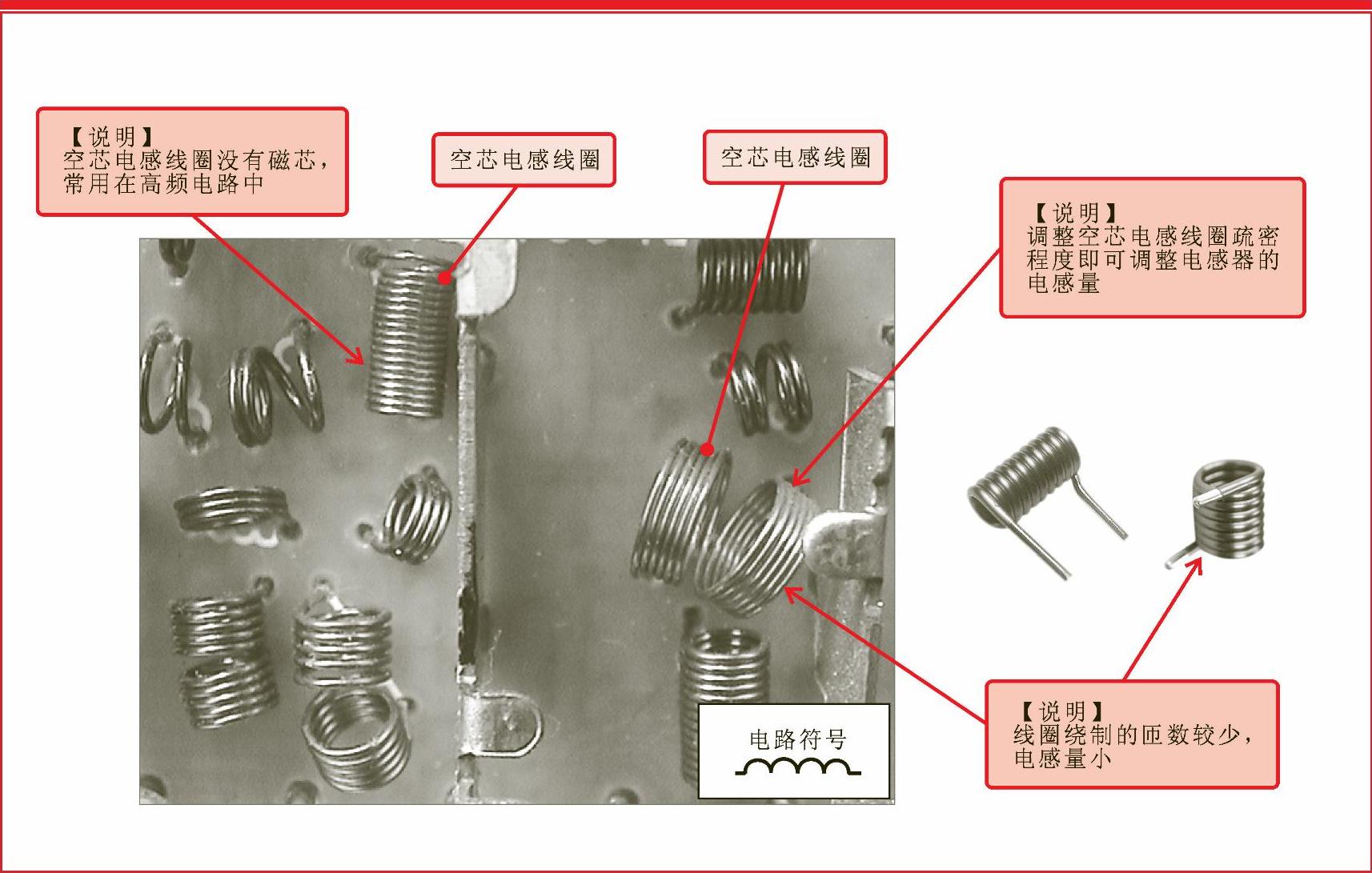 【说明】
空芯电感线圈没有磁芯，常用在高频电路中

空芯电感线圈

空芯电感线圈

【说明】
调整空芯电感线圈疏密程度即可调整电感器的电感量

电路符号

【说明】
线圈绕制的匝数较少，电感量小