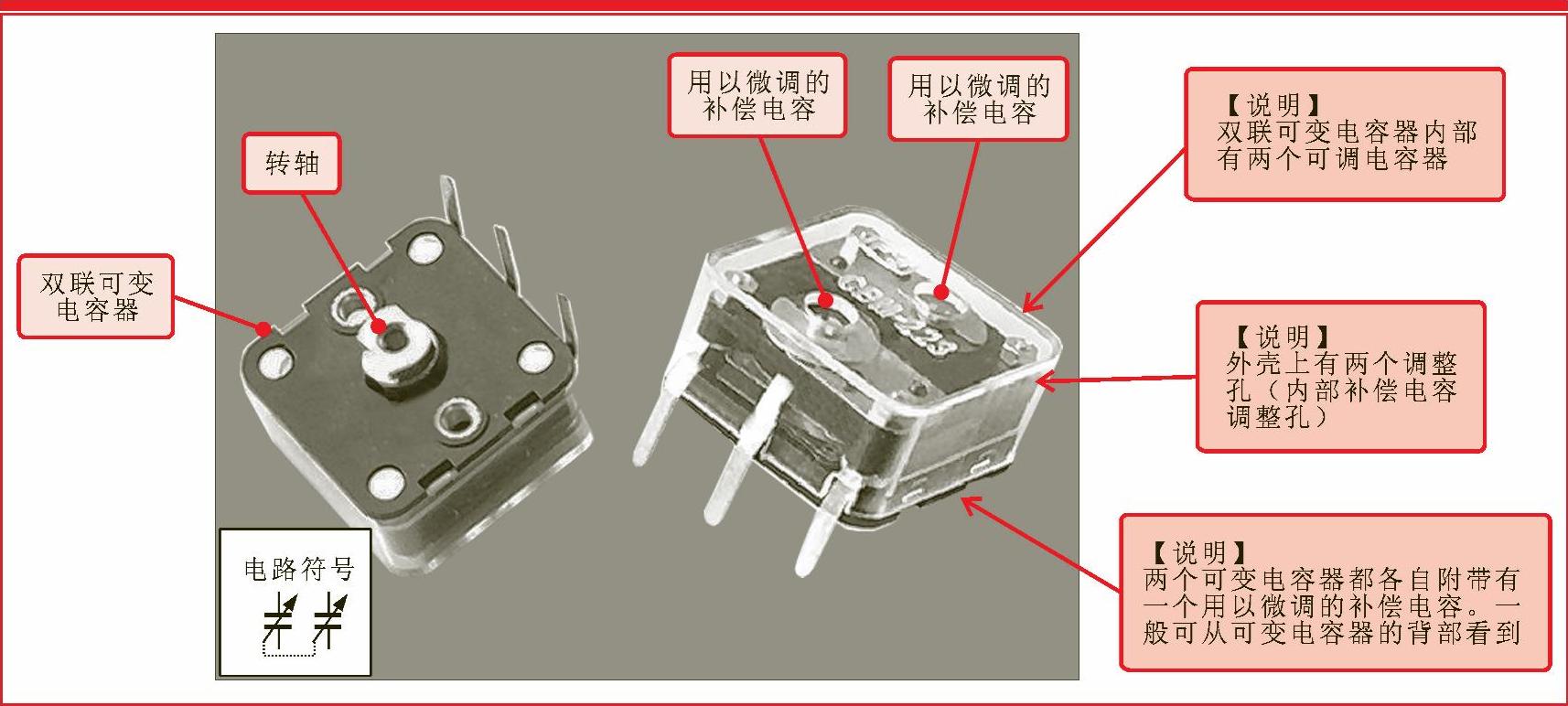 双联可变电容器

转轴

用以微调的补偿电容

用以微调的补偿电容

【说明】
双联可变电容器内部有两个可调电容器

【说明】
外壳上有两个调整孔（内部补偿电容调整孔）

【说明】
两个可变电容器都各自附带有一个用以微调的补偿电容。一般可从可变电容器的背部看到

电路符号