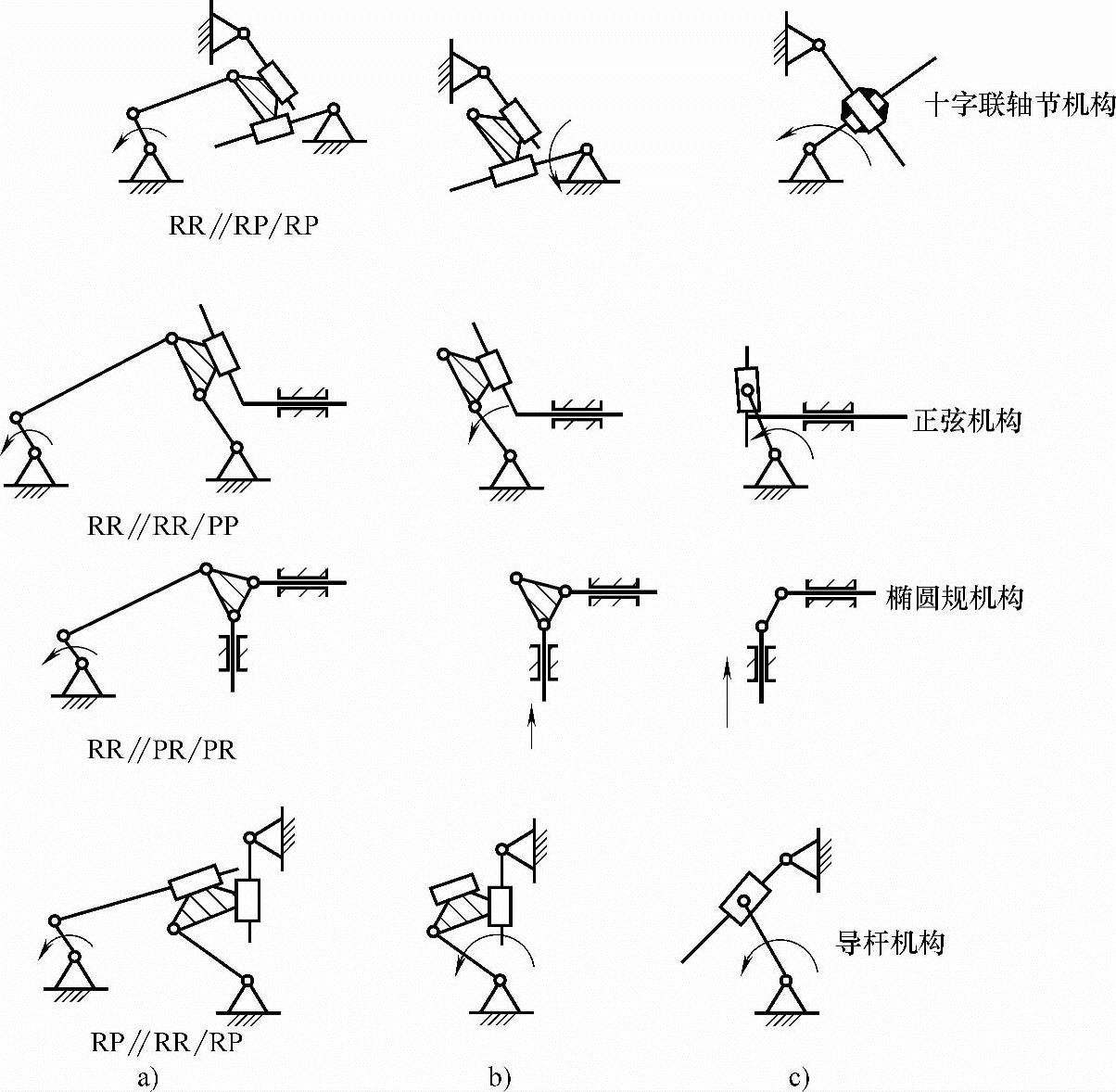 十字联轴节机构

RR//RP/RP

正弦机构

RR//RR/PP

椭圆规机构

RR//PR/PR

导杆机构

RP//RR/RP

a)

b)

c)