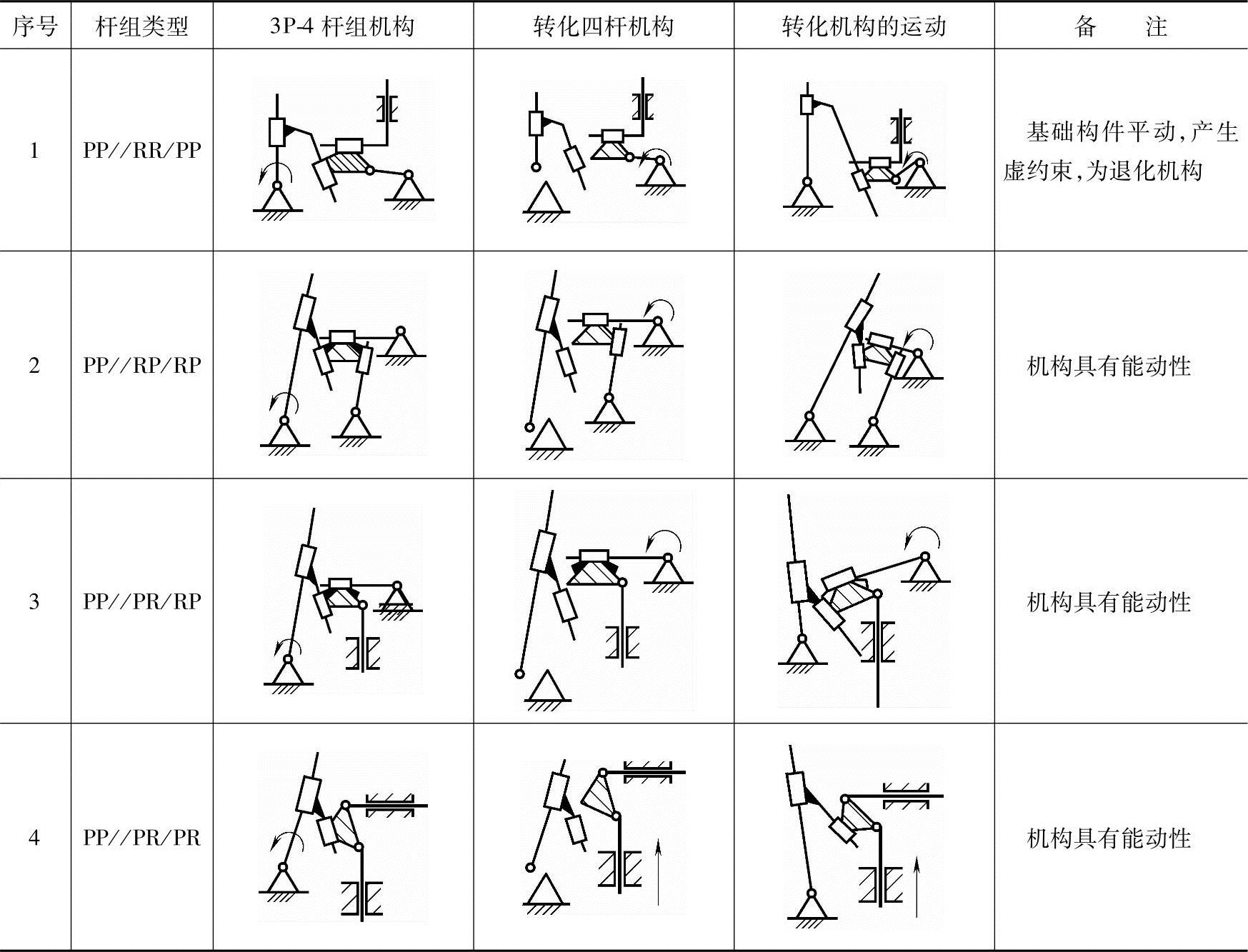 | 序号 | 杆组类型 | 3P-4 杆组机构 | 转化四杆机构 | 转化机构的运动 | 备　注 |
|---|---|---|---|---|---|
| 1 | PP//RR/PP | | | | 基础构件平动，产生虚约束，为退化机构 |
| 2 | PP//RP/RP | | | | 机构具有能动性 |
| 3 | PP//PR/RP | | | | 机构具有能动性 |
| 4 | PP//PR/PR | | | | 机构具有能动性 |