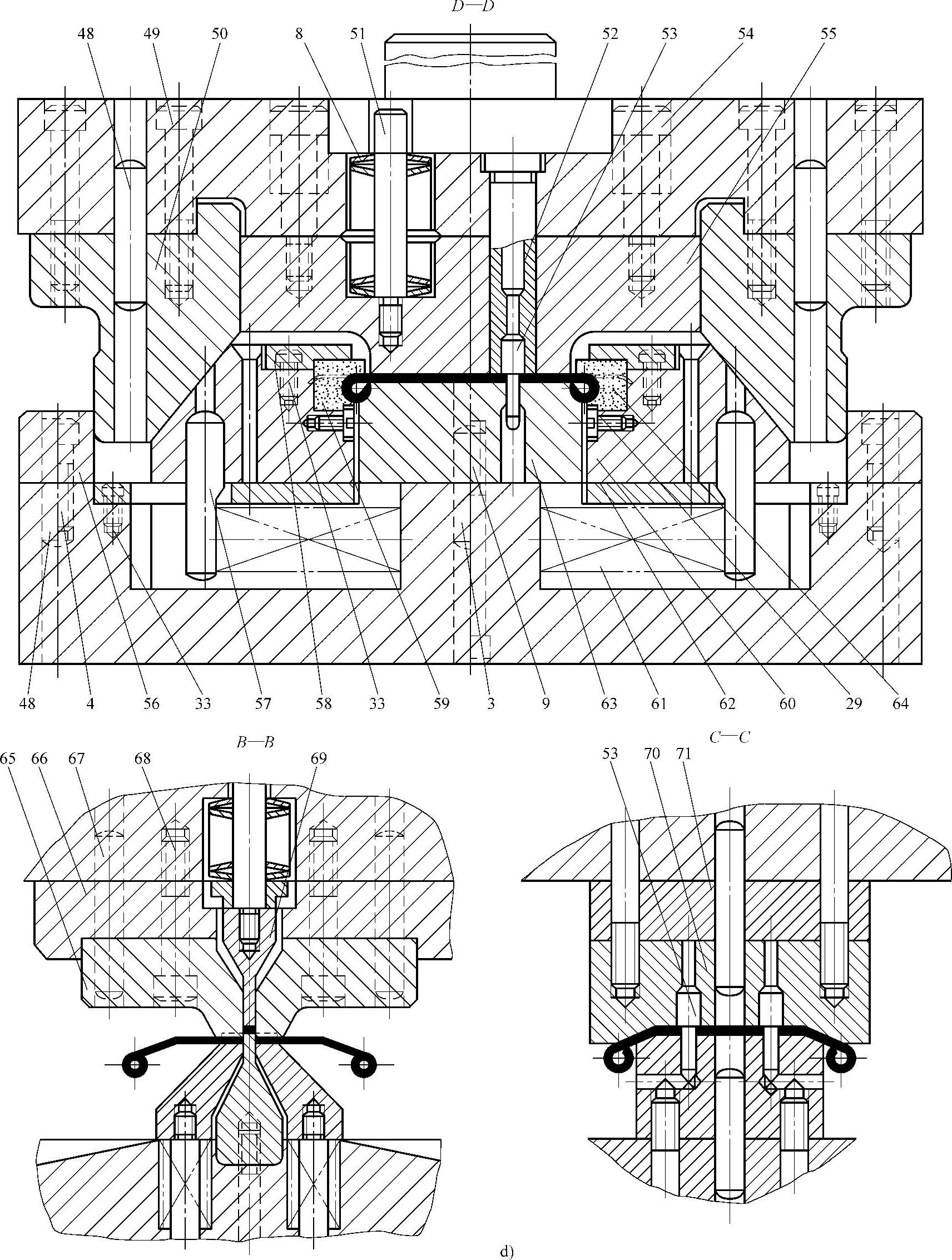 D—D

48 49 50 8 51 52 53 54 55

48 4 56 33 57 58 33 59 3 9 63 61 62 60 29 64

B—B

65 66 67 68 69

C—C

53 70 71

d)