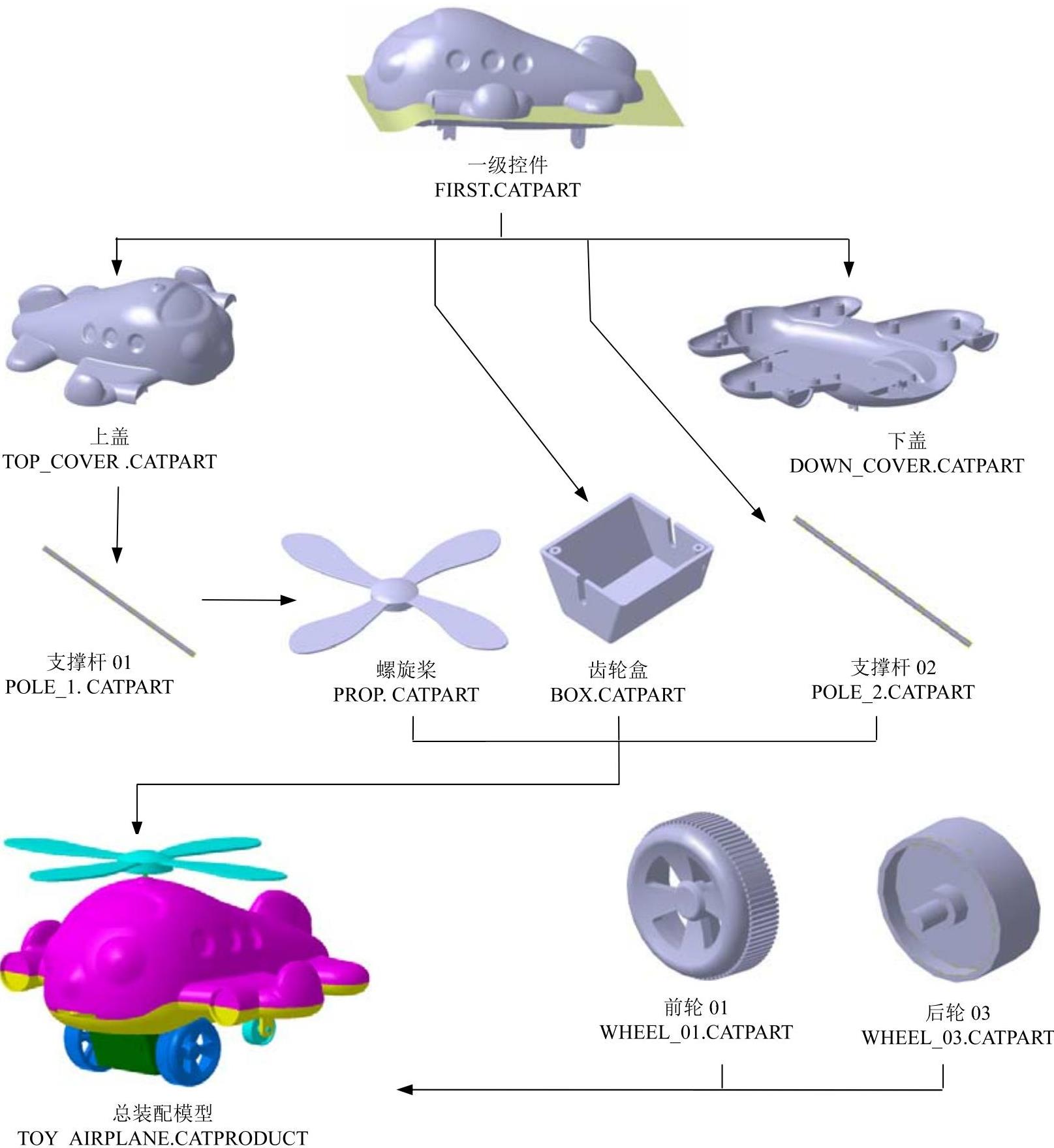 一级控件
FIRST.CATPART

上盖
TOP_COVER .CATPART

下盖
DOWN_COVER.CATPART

支撑杆 01
POLE_1. CATPART

螺旋桨
PROP. CATPART

齿轮盒
BOX.CATPART

支撑杆 02
POLE_2.CATPART

前轮 01
WHEEL_01.CATPART

后轮 03
WHEEL_03.CATPART

总装配模型
TOY_AIRPLANE.CATPRODUCT