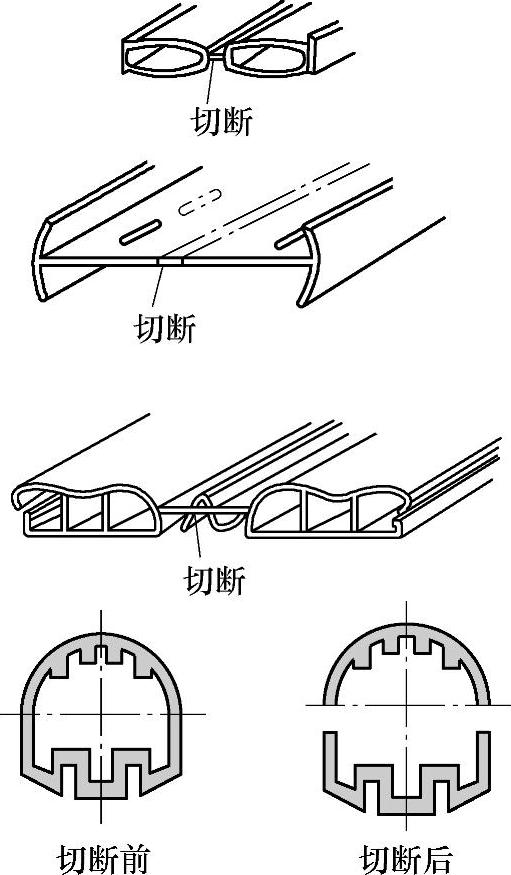 切断

切断

切断

切断前

切断后