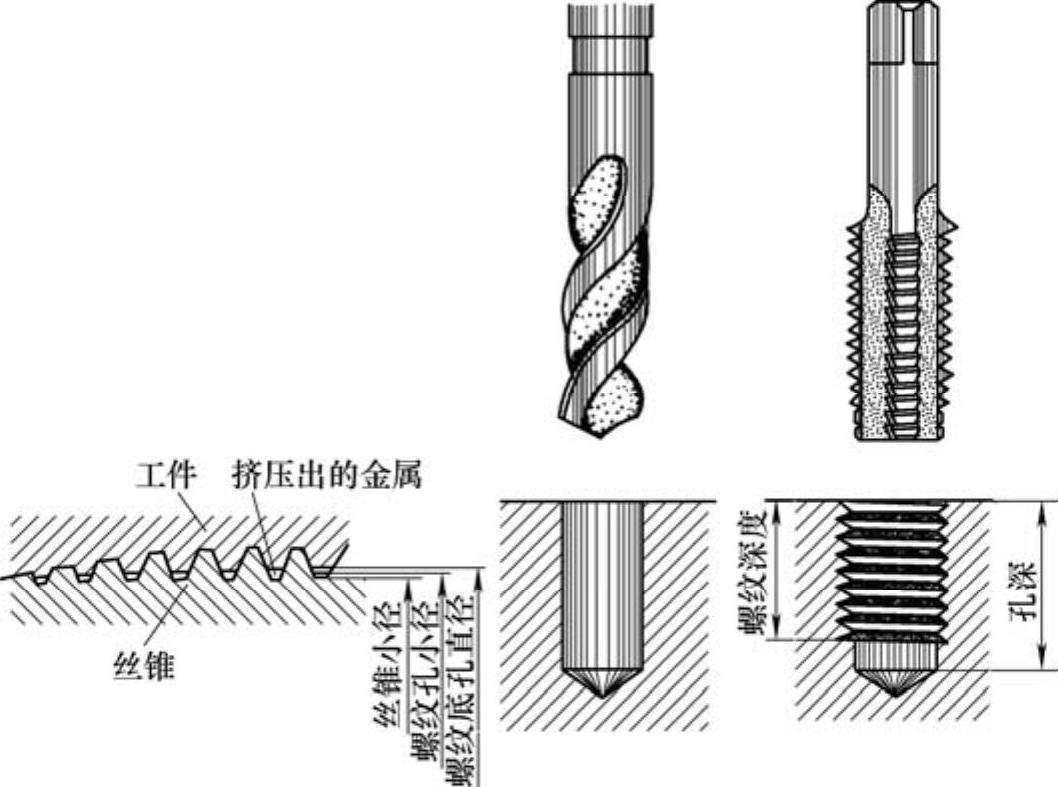 工件
挤压出的金属
丝锥
丝锥小径
螺纹孔小径
螺纹底孔直径
螺纹深度
孔深