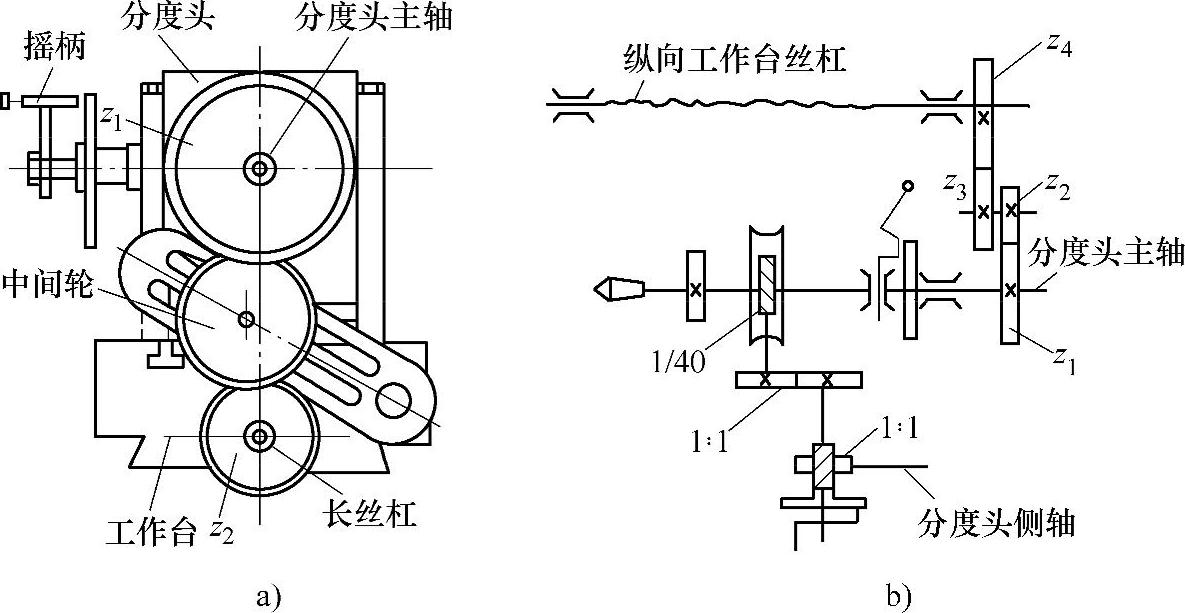 分度头

分度头主轴

摇柄

$z_1$

中间轮

工作台

$z_2$

长丝杠

a)

纵向工作台丝杠

$z_4$

$z_3$

$z_2$

分度头主轴

$z_1$

1/40

1∶1

1∶1

分度头侧轴

b)