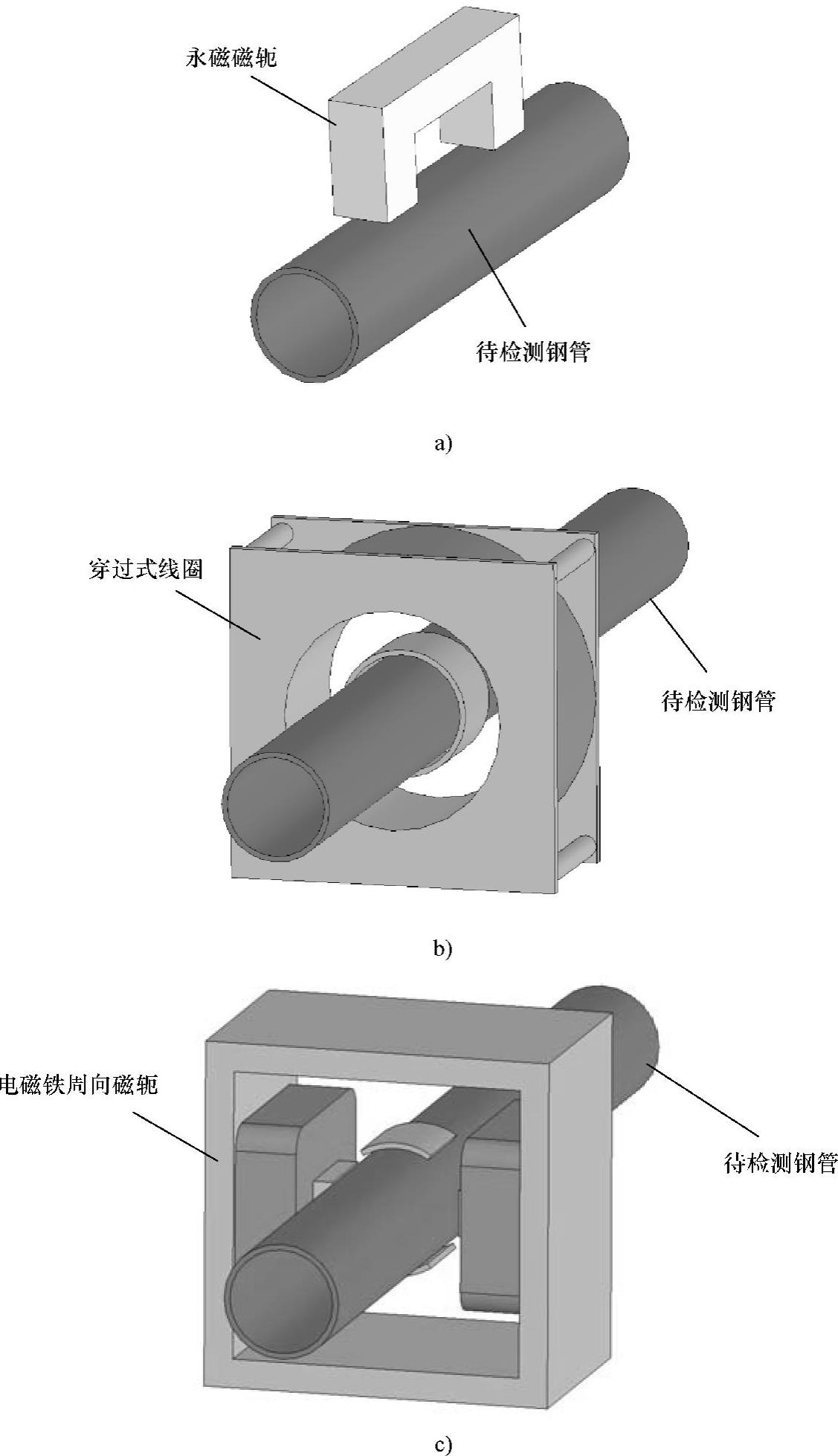 永磁磁轭

待检测钢管

a)

穿过式线圈

待检测钢管

b)

电磁铁周向磁轭

待检测钢管

c)