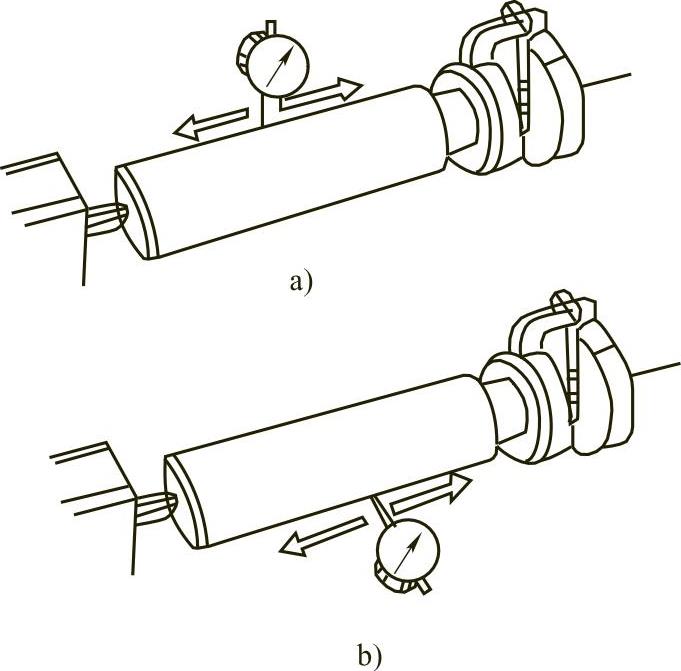 a)

b)