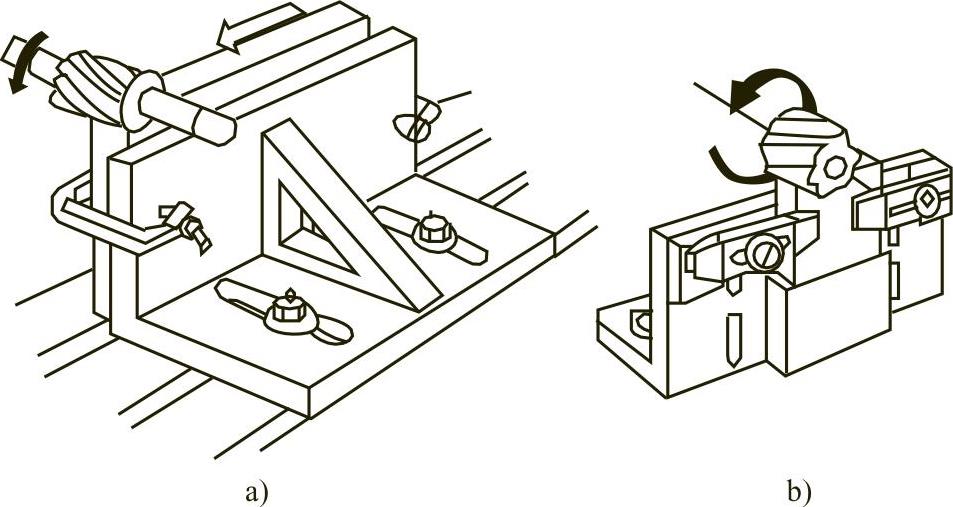 a)

b)