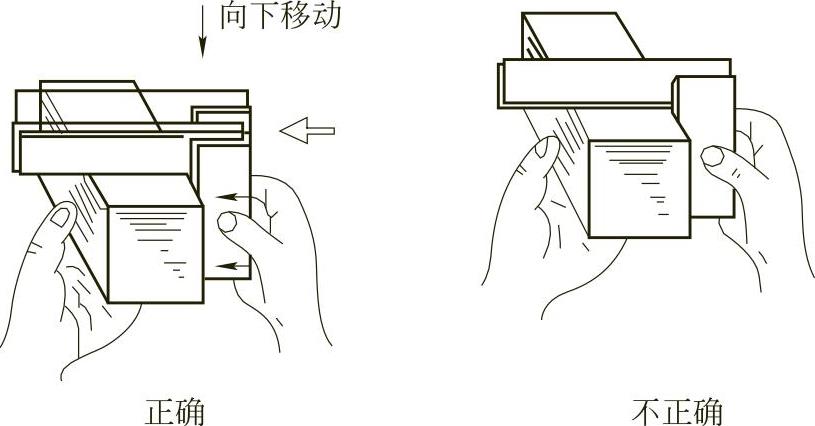 向下移动

正确

不正确