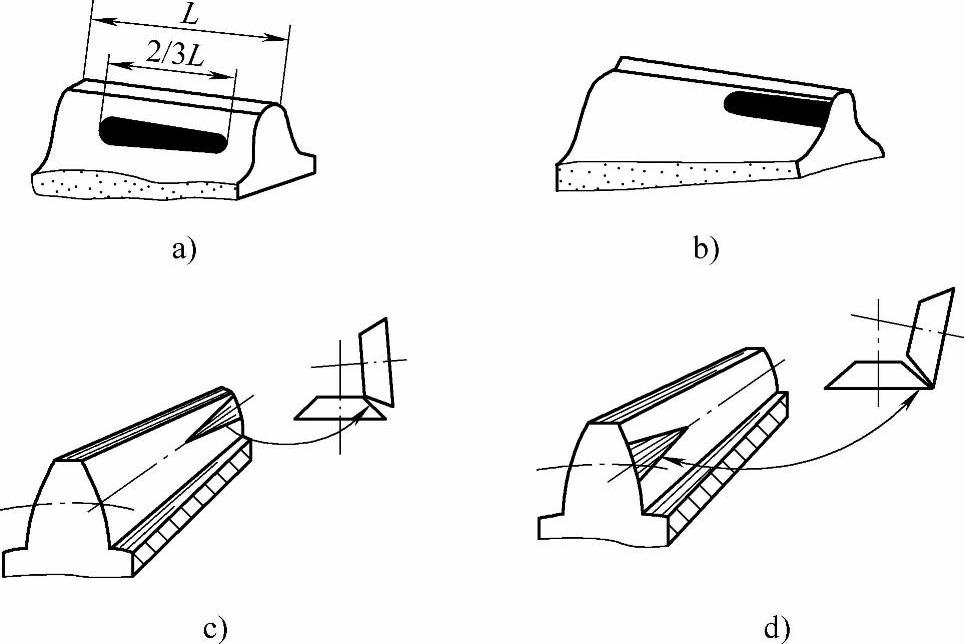 $L$
$2/3L$
a)
b)
c)
d)