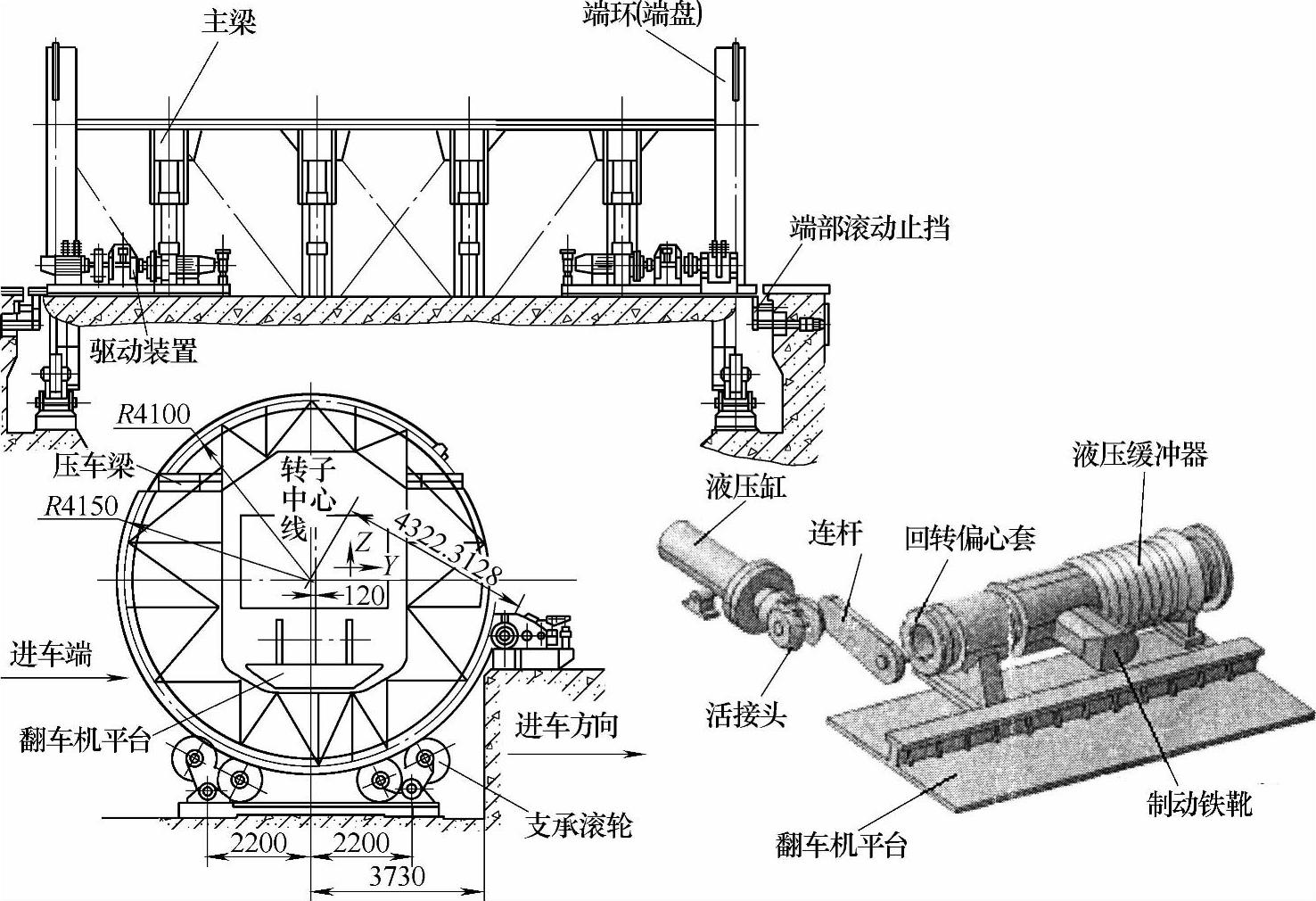 主梁
端环(端盘)
端部滚动止挡
驱动装置
$R4100$
压车梁
转子中心线
$R4150$
4322.3128
$Z$
$Y$
120
进车端
翻车机平台
进车方向
支承滚轮
2200
2200
3730
液压缸
连杆
回转偏心套
液压缓冲器
活接头
制动铁靴
翻车机平台