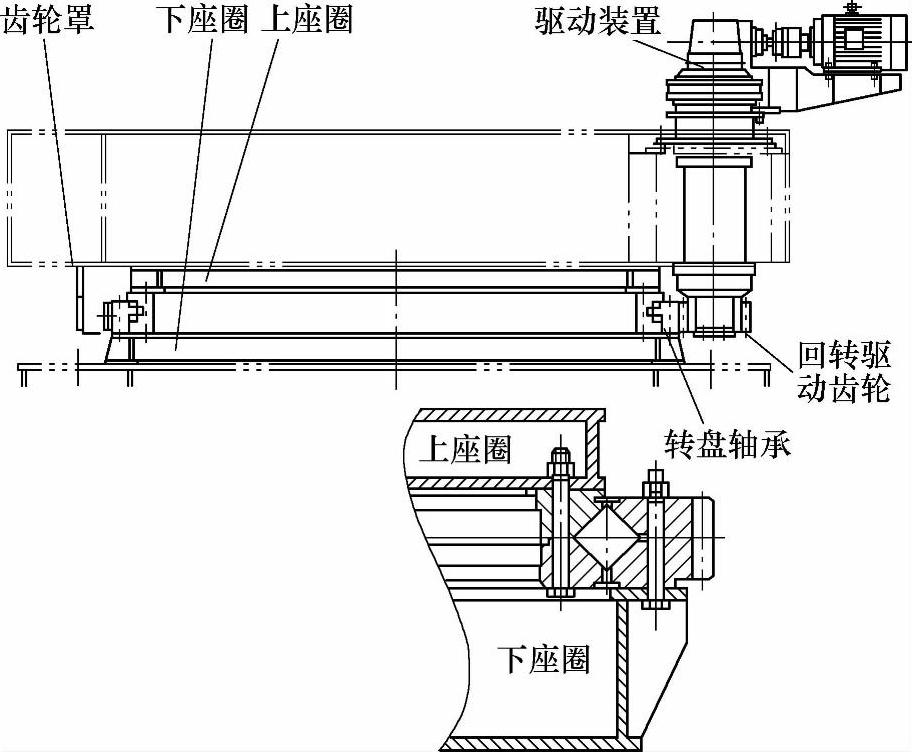 齿轮罩
下座圈
上座圈
驱动装置
回转驱动齿轮
转盘轴承
上座圈
下座圈