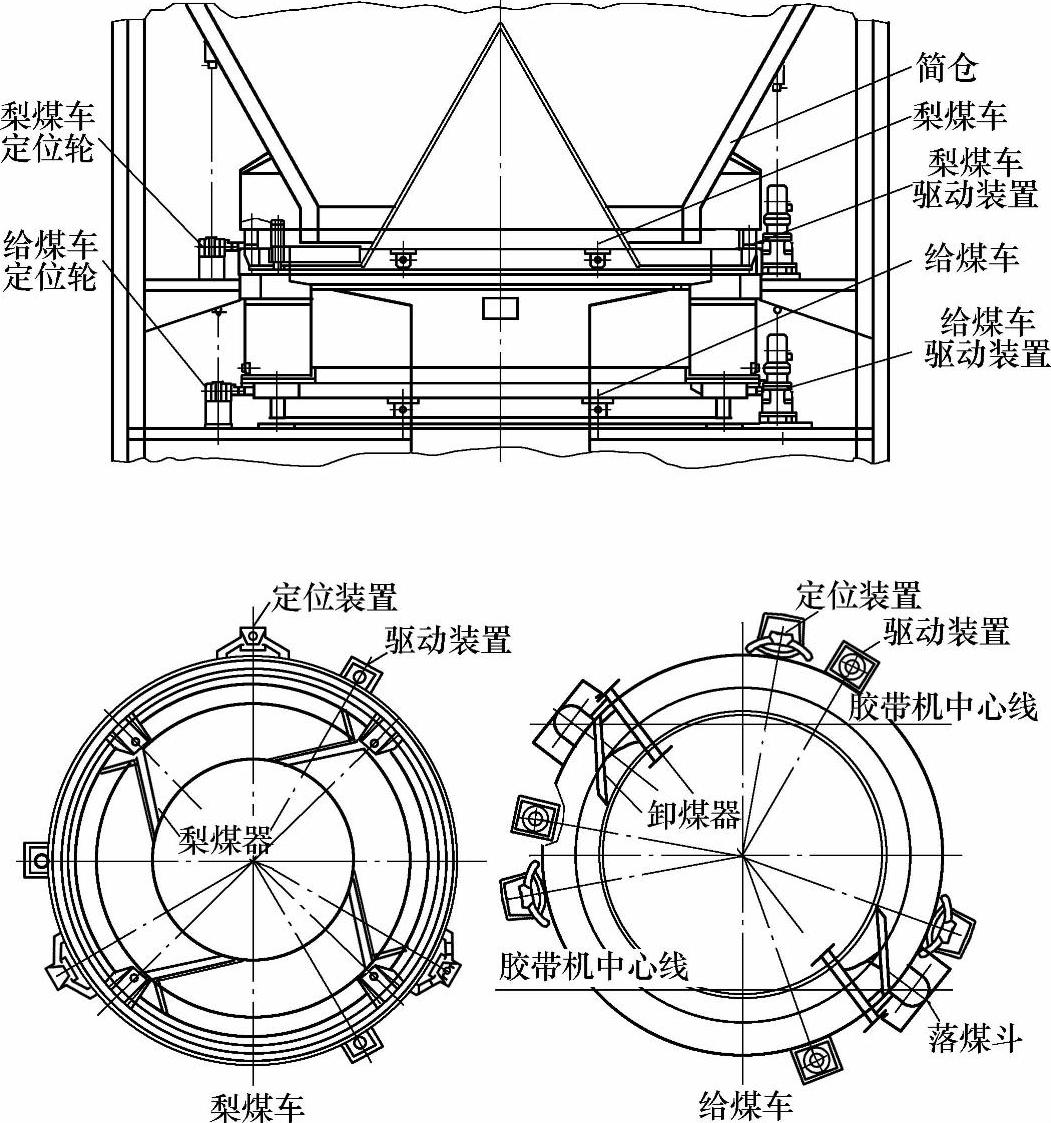 梨煤车定位轮

给煤车定位轮

筒仓

梨煤车

梨煤车驱动装置

给煤车

给煤车驱动装置

定位装置

驱动装置

梨煤器

梨煤车

定位装置

驱动装置

胶带机中心线

卸煤器

胶带机中心线

落煤斗

给煤车