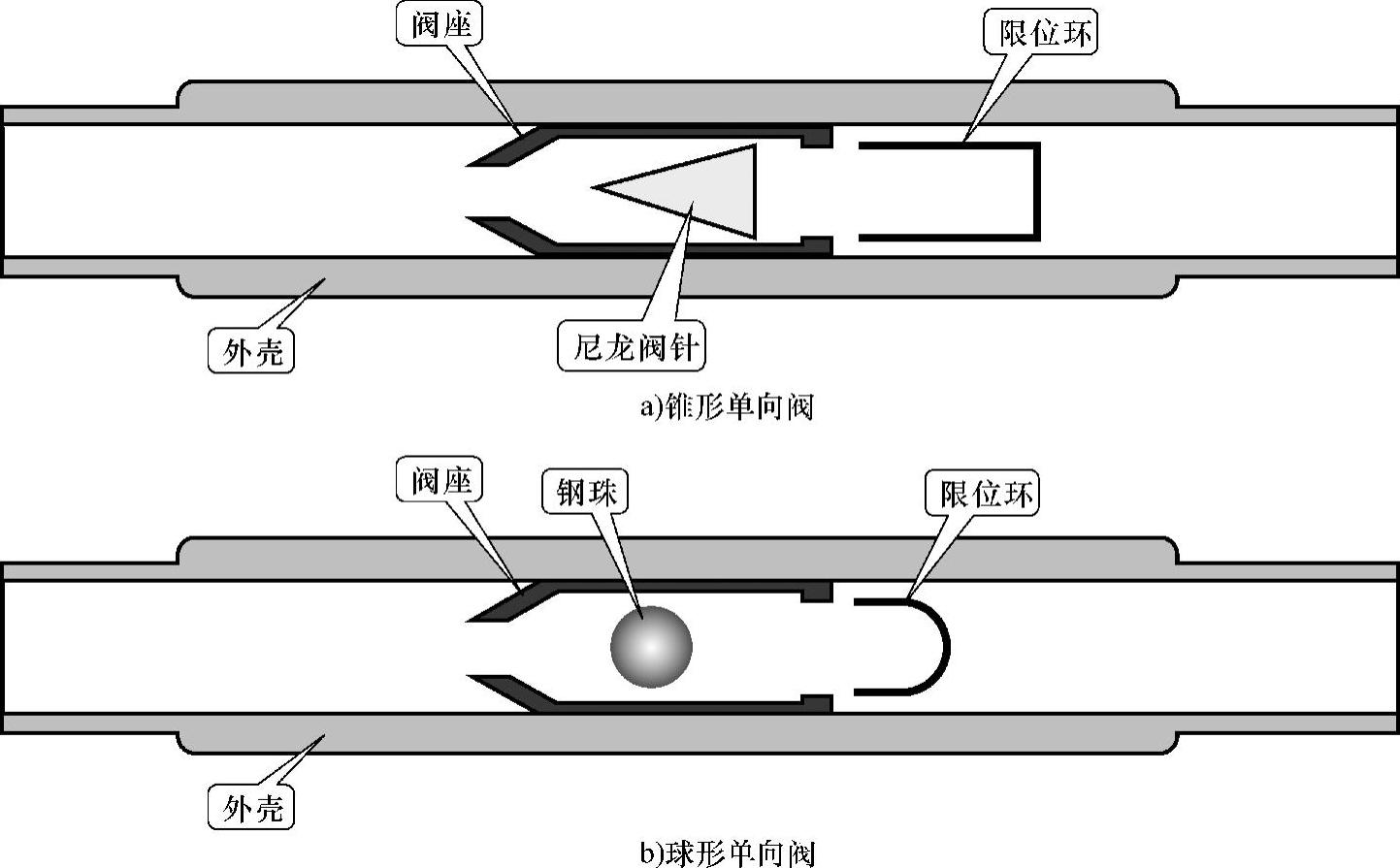 阀座

限位环

外壳

尼龙阀针

a)锥形单向阀

阀座

钢珠

限位环

外壳

b)球形单向阀