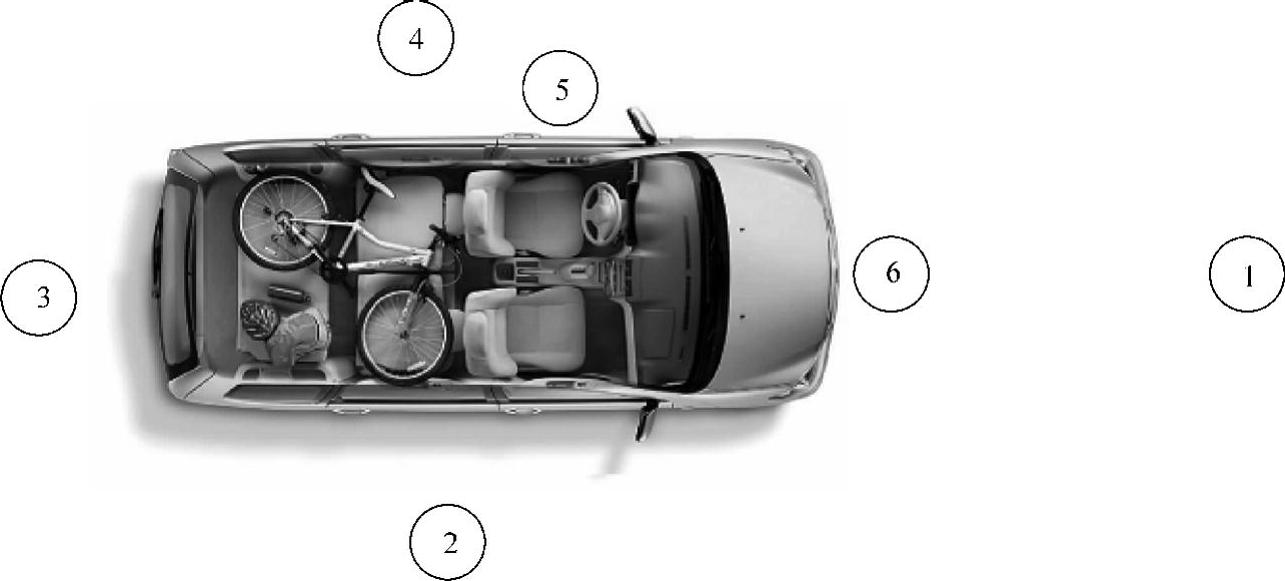 4

5

3

6

1

2