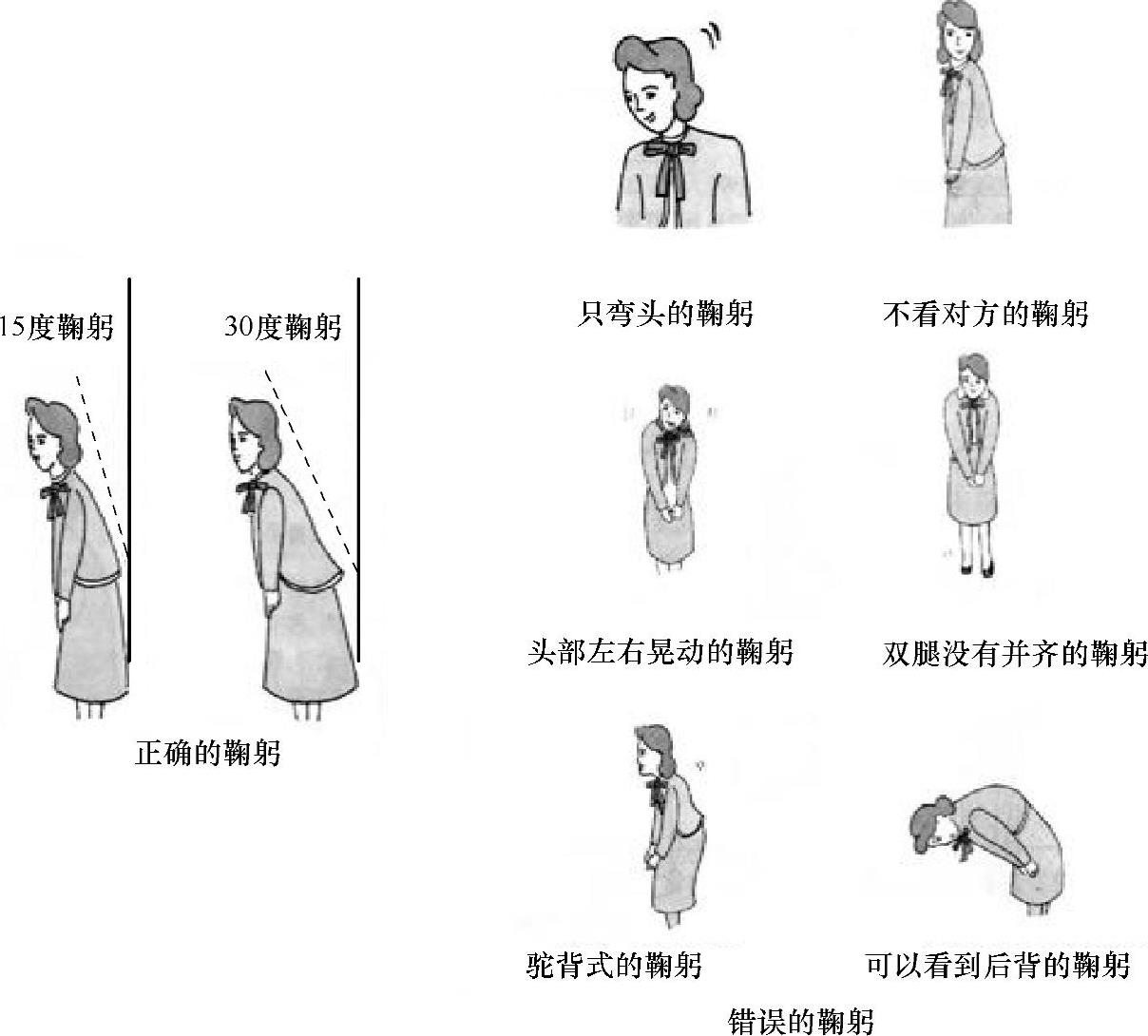 15度鞠躬

30度鞠躬

正确的鞠躬

只弯头的鞠躬

不看对方的鞠躬

头部左右晃动的鞠躬

双腿没有并齐的鞠躬

驼背式的鞠躬

可以看到后背的鞠躬

错误的鞠躬