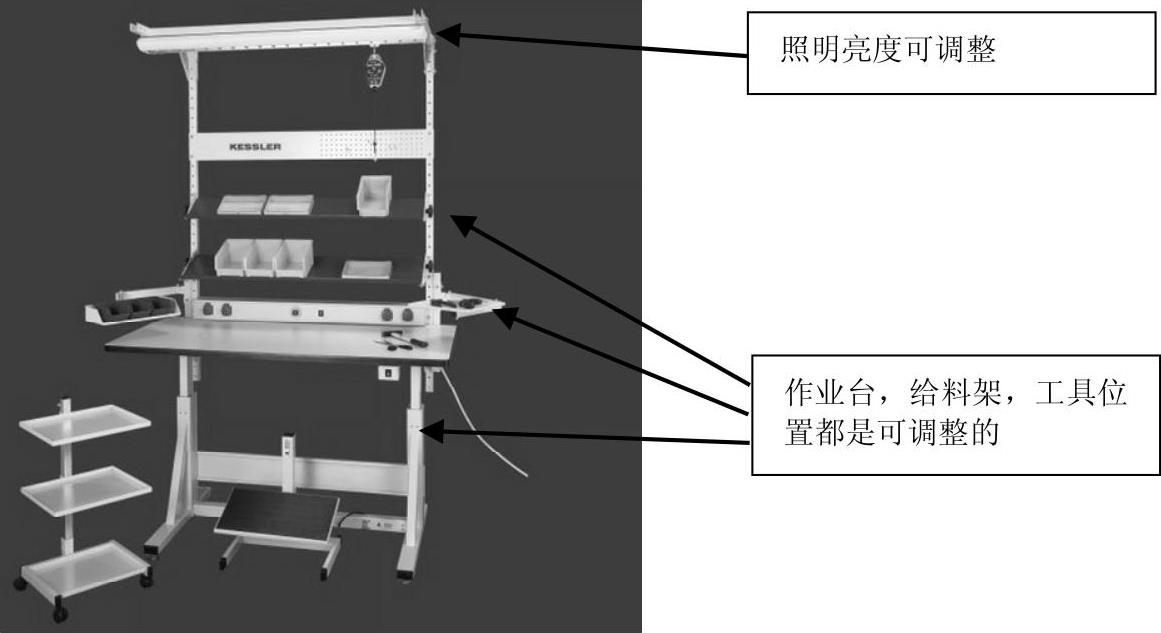 KESSLER

照明亮度可调整

作业台，给料架，工具位置都是可调整的