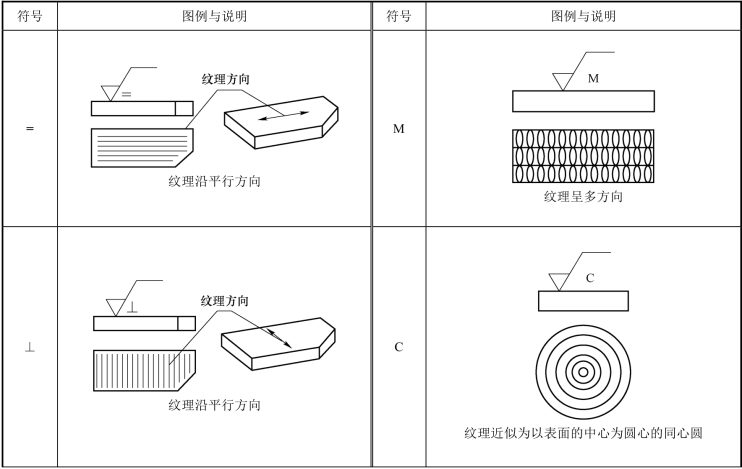 | 符号 | 图例与说明 | 符号 | 图例与说明 |
|---|---|---|---|
| = | = 纹理方向 纹理沿平行方向 | M | M 纹理呈多方向 |
| ⊥ | ⊥ 纹理方向 纹理沿平行方向 | C | C 纹理近似为以表面的中心为圆心的同心圆 |