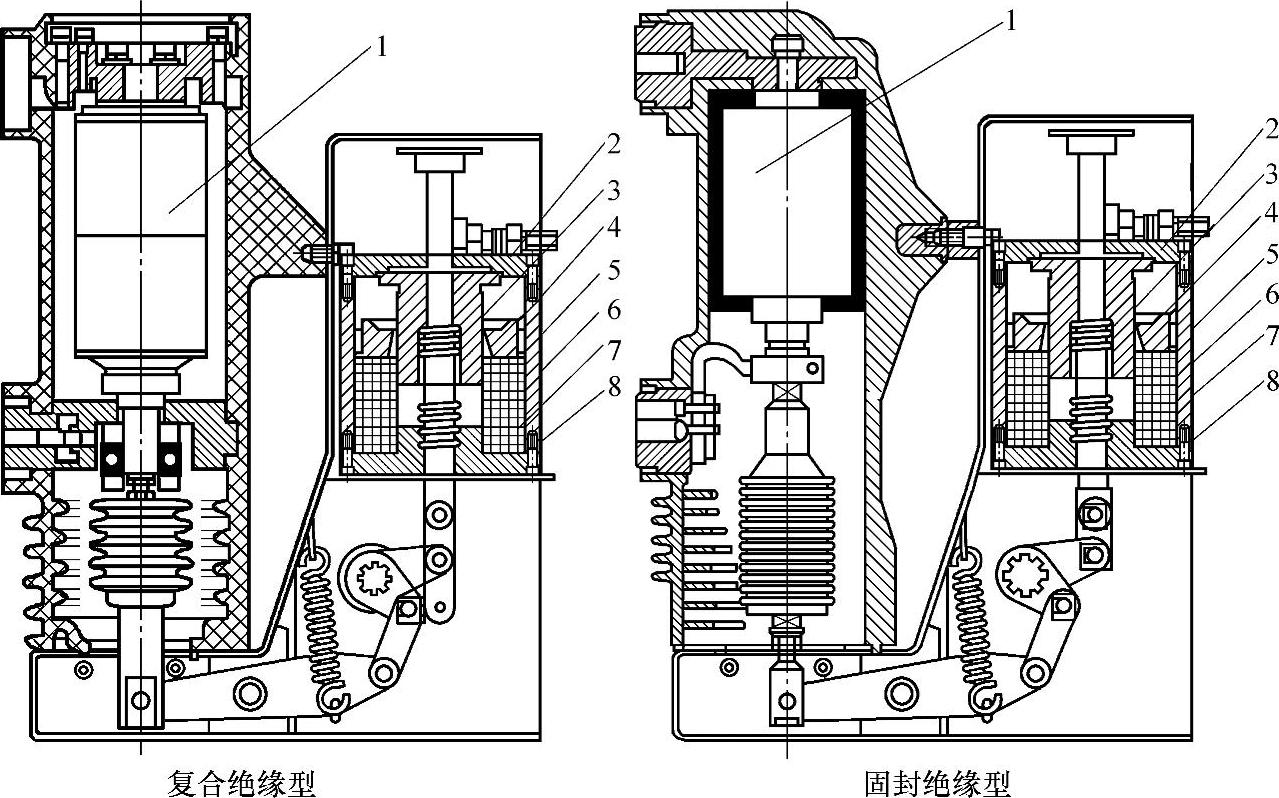 1
2
3
4
5
6
7
8
复合绝缘型

1
2
3
4
5
6
7
8
固封绝缘型