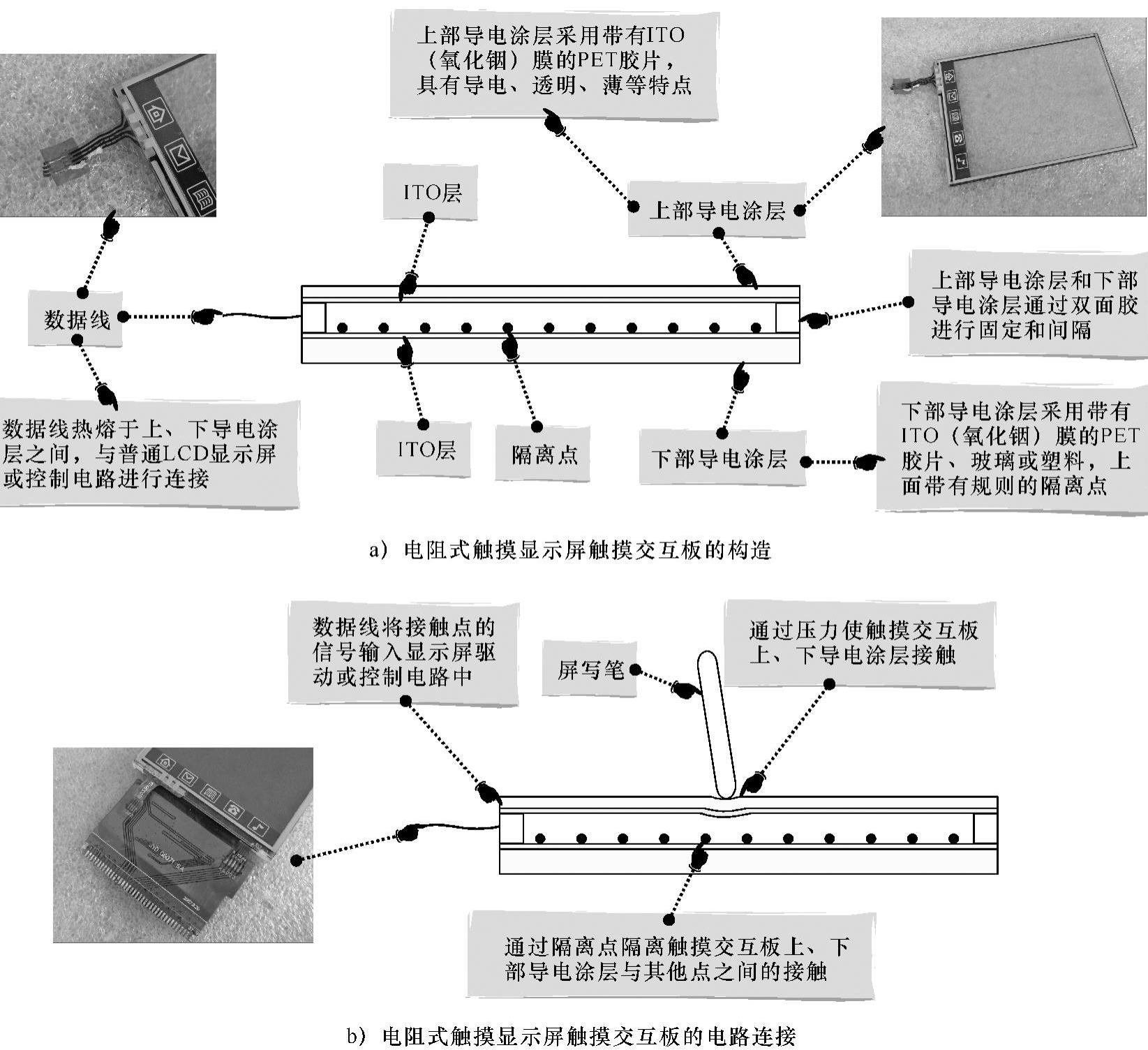 上部导电涂层采用带有ITO（氧化铟）膜的PET胶片，具有导电、透明、薄等特点

ITO层

上部导电涂层

数据线

上部导电涂层和下部导电涂层通过双面胶进行固定和间隔

数据线热熔于上、下导电涂层之间，与普通LCD显示屏或控制电路进行连接

ITO层

隔离点

下部导电涂层

下部导电涂层采用带有ITO（氧化铟）膜的PET胶片、玻璃或塑料，上面带有规则的隔离点

a）电阻式触摸显示屏触摸交互板的构造

数据线将接触点的信号输入显示屏驱动或控制电路中

屏写笔

通过压力使触摸交互板上、下导电涂层接触

通过隔离点隔离触摸交互板上、下部导电涂层与其他点之间的接触

b）电阻式触摸显示屏触摸交互板的电路连接