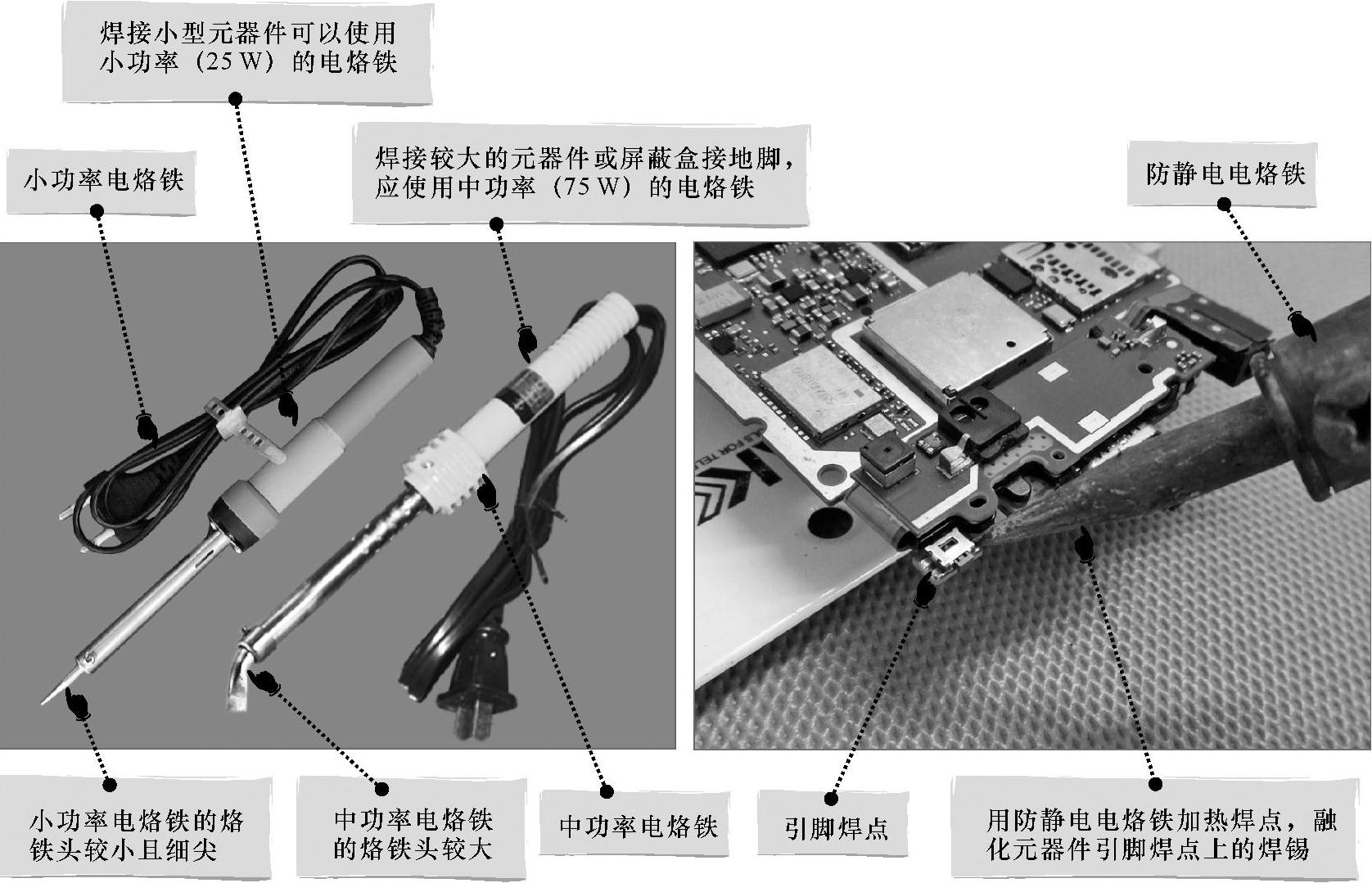 焊接小型元器件可以使用小功率（25 W）的电烙铁

小功率电烙铁

焊接较大的元器件或屏蔽盒接地脚，应使用中功率（75 W）的电烙铁

防静电电烙铁

小功率电烙铁的烙铁头较小且细尖

中功率电烙铁的烙铁头较大

中功率电烙铁

引脚焊点

用防静电电烙铁加热焊点，融化元器件引脚焊点上的焊锡