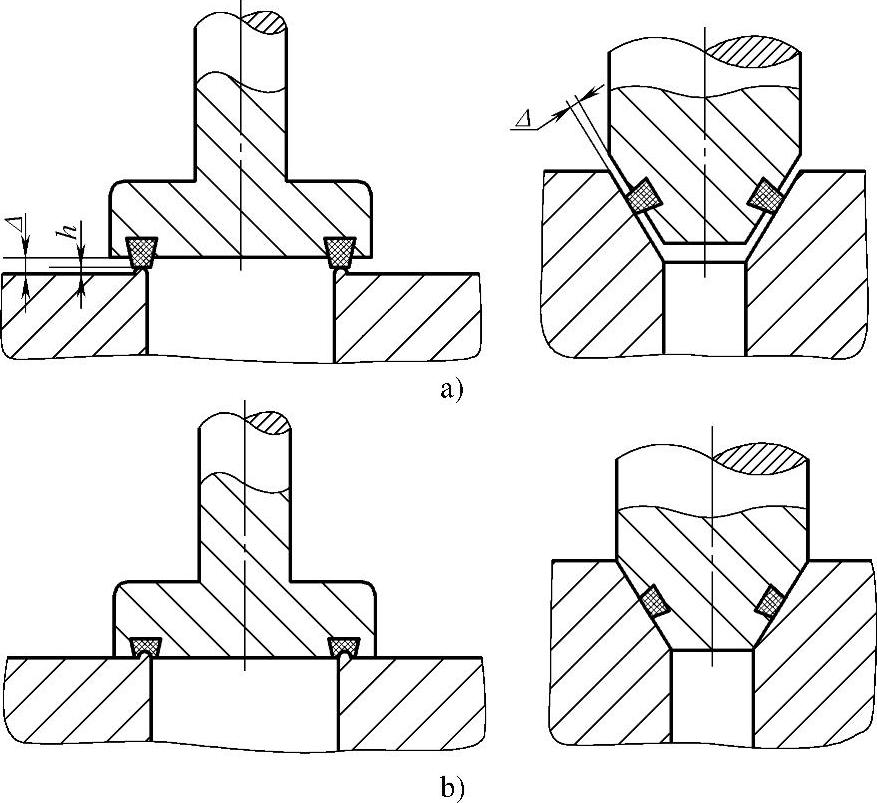 $\Delta$
$h$
$\Delta$
a)
b)