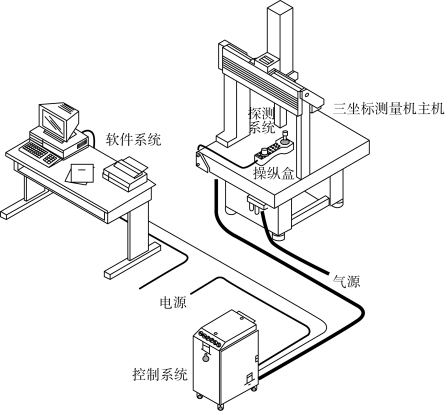 三坐标测量机主机

探测系统

软件系统

操纵盒

气源

电源

控制系统