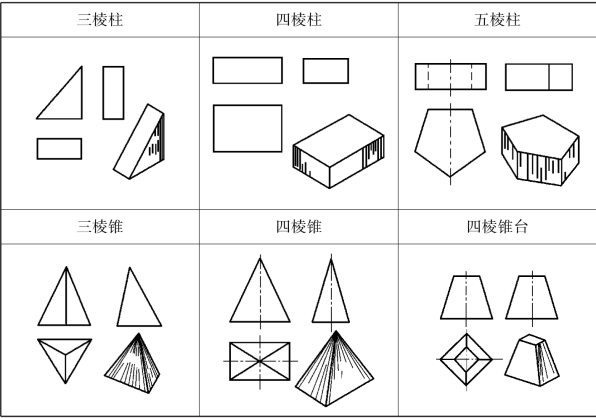 | 三棱柱 | 四棱柱 | 五棱柱 |
|---|---|---|
| | | |
| 三棱锥 | 四棱锥 | 四棱锥台 |
| | | |