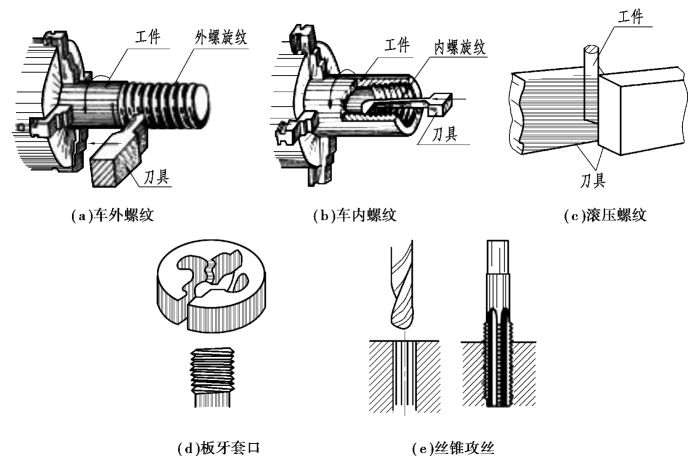 工件
外螺旋纹
刀具
(a)车外螺纹

工件
内螺旋纹
刀具
(b)车内螺纹

工件
刀具
(c)滚压螺纹

(d)板牙套口

(e)丝锥攻丝