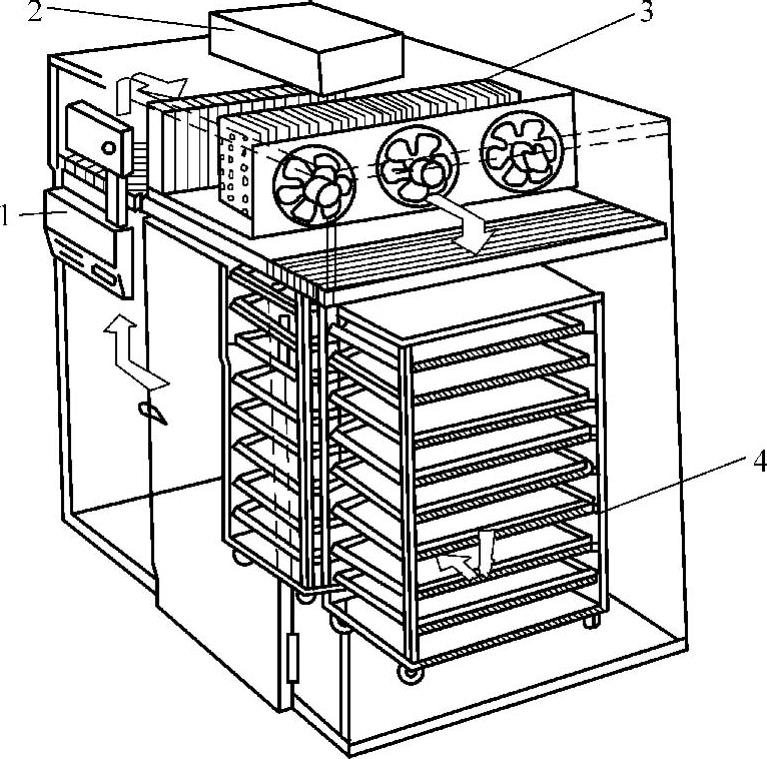 2
3
1
4