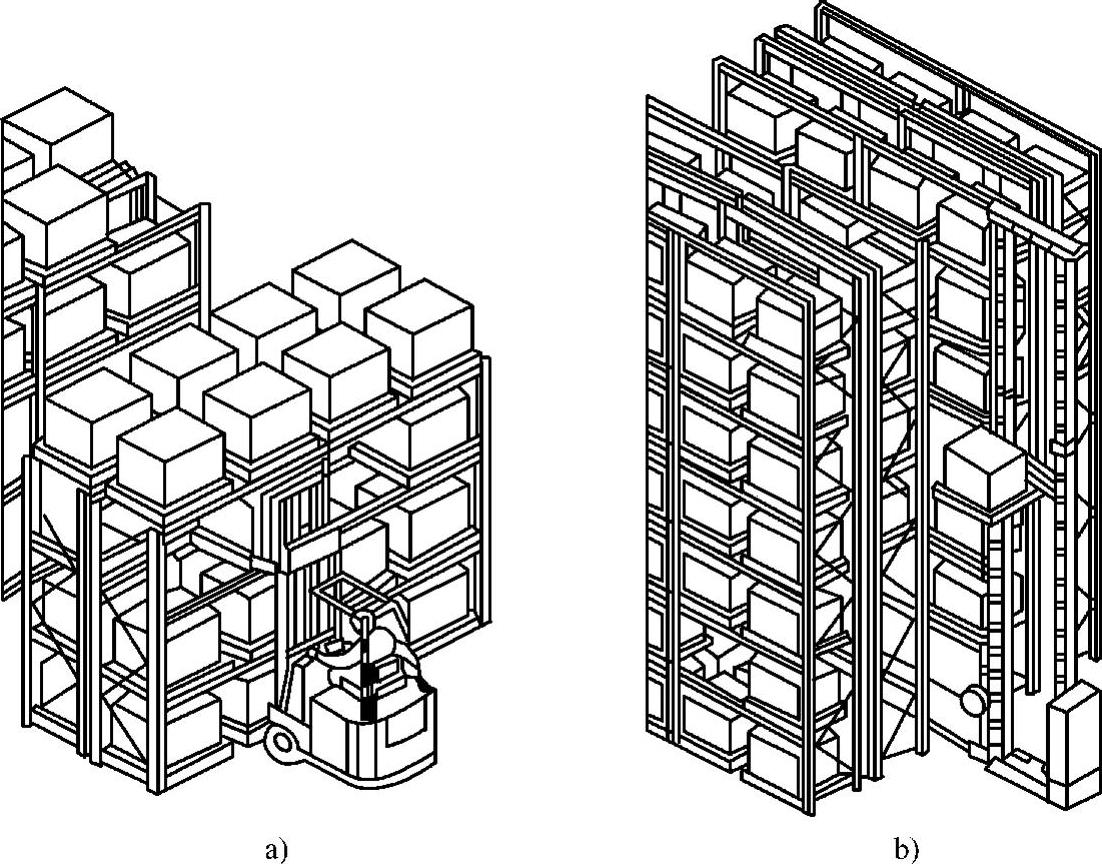 a)

b)