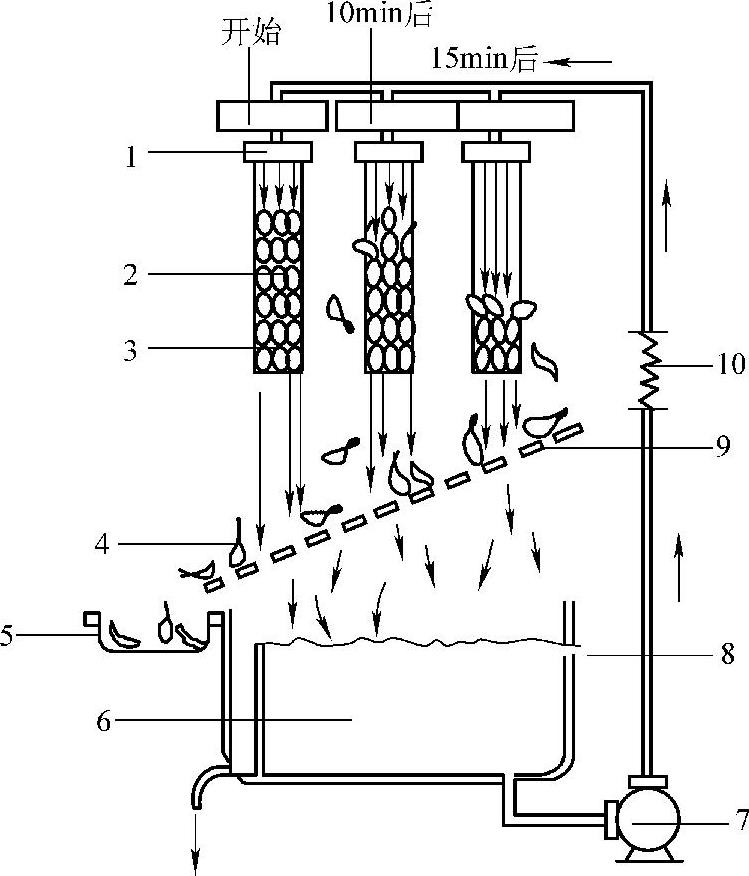 开始
10min后
15min后
1
2
3
4
5
6
7
8
9
10