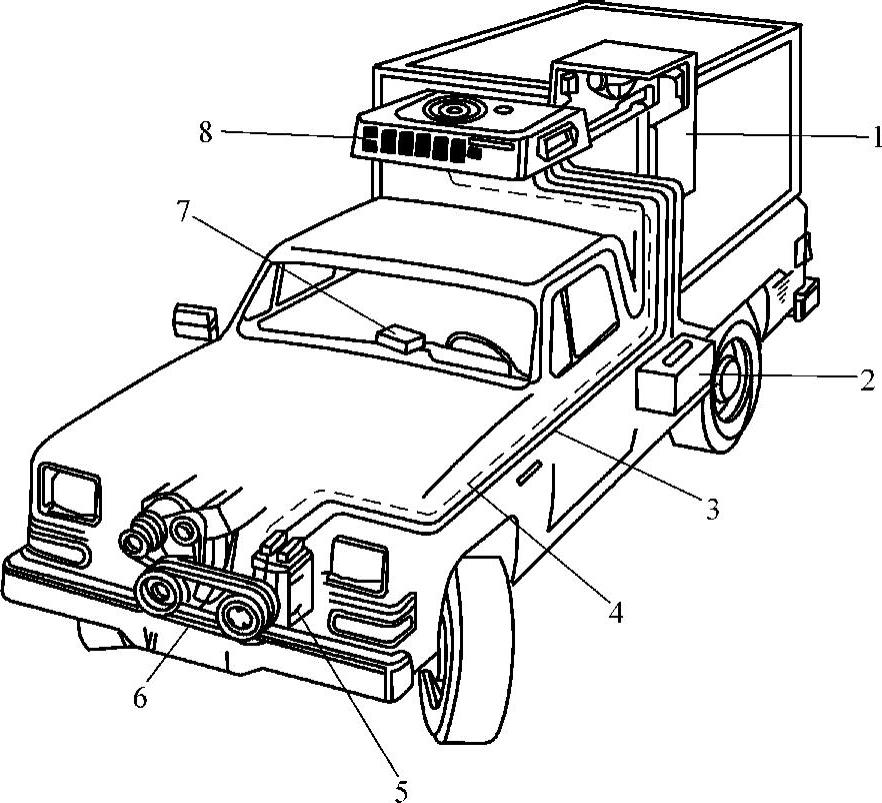 8
1
7
2
3
4
6
5