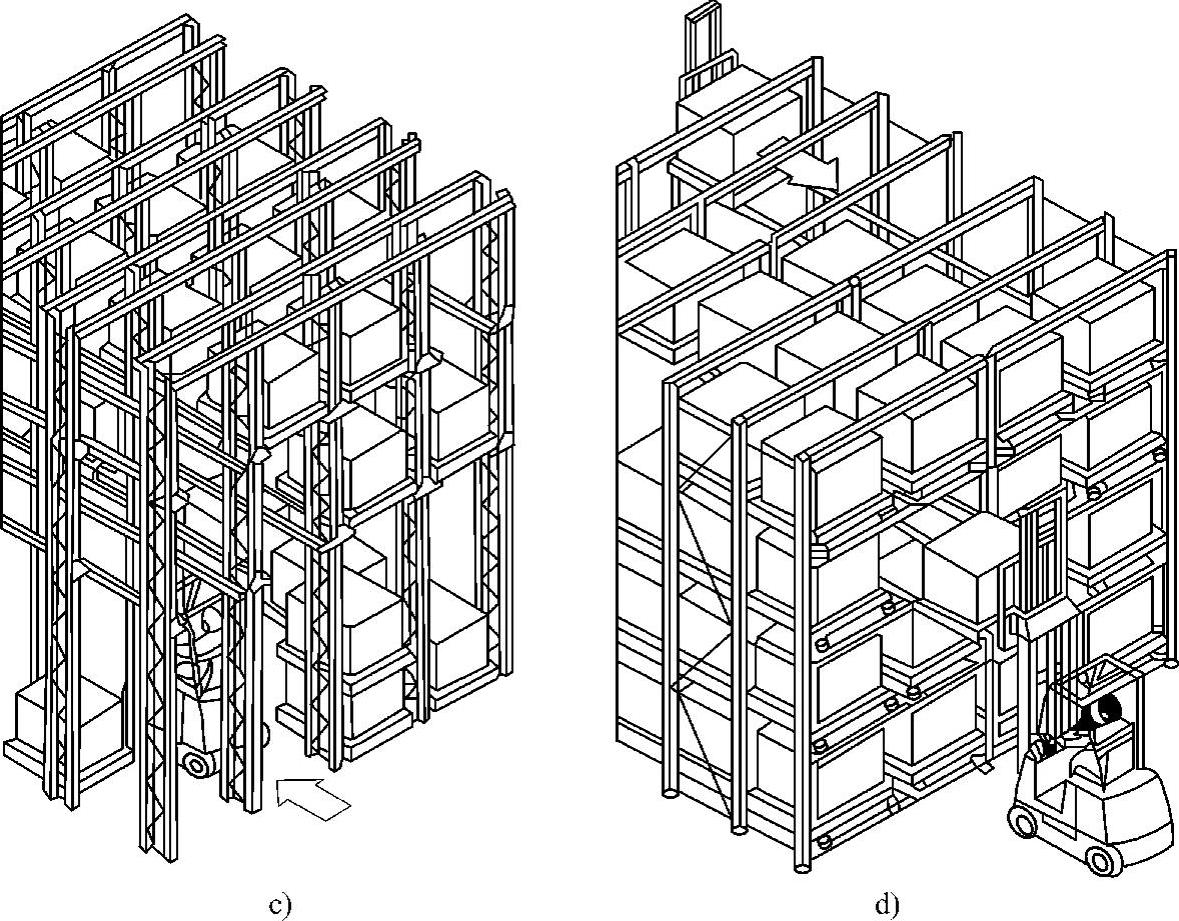 c)

d)