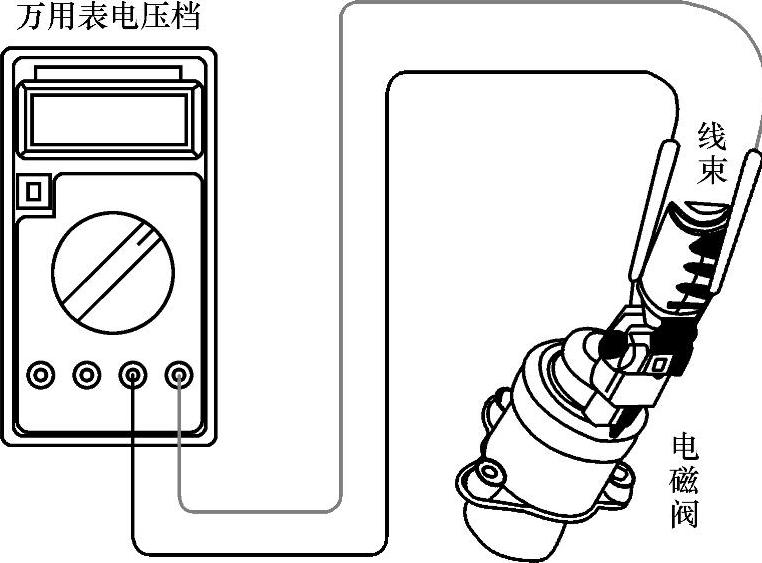 万用表电压档

线束

电磁阀