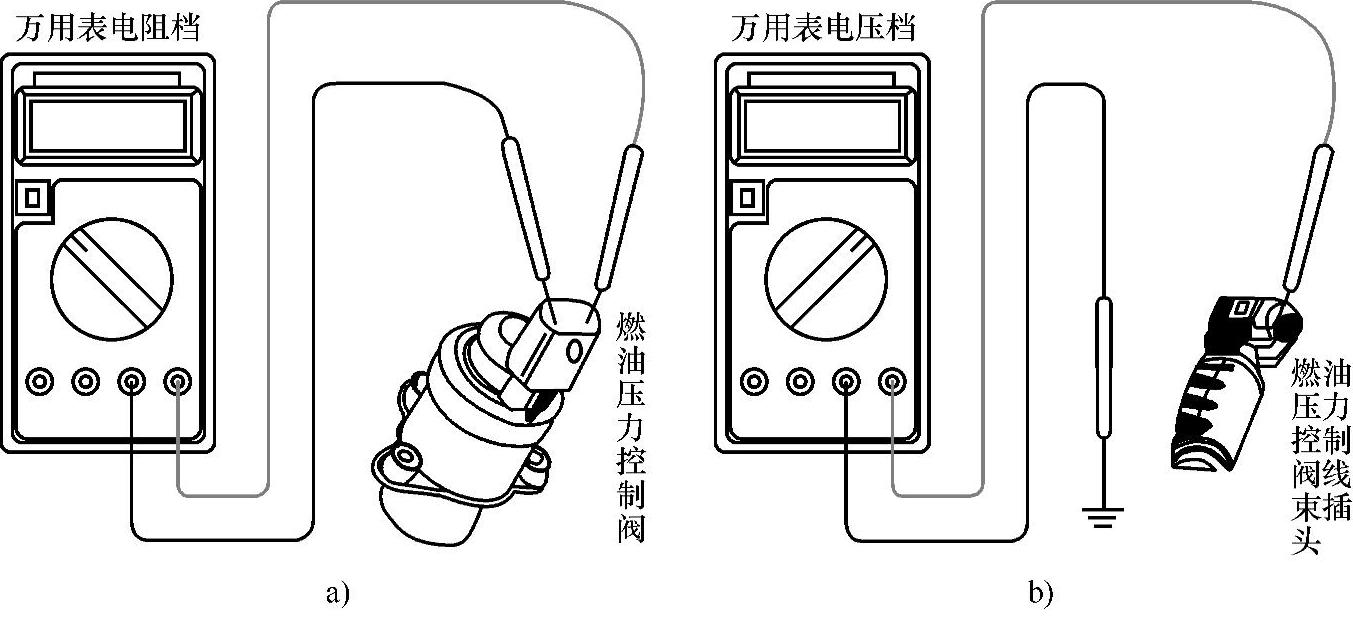 万用表电阻档

燃油压力控制阀

a)

万用表电压档

燃油压力控制阀线束插头

b)