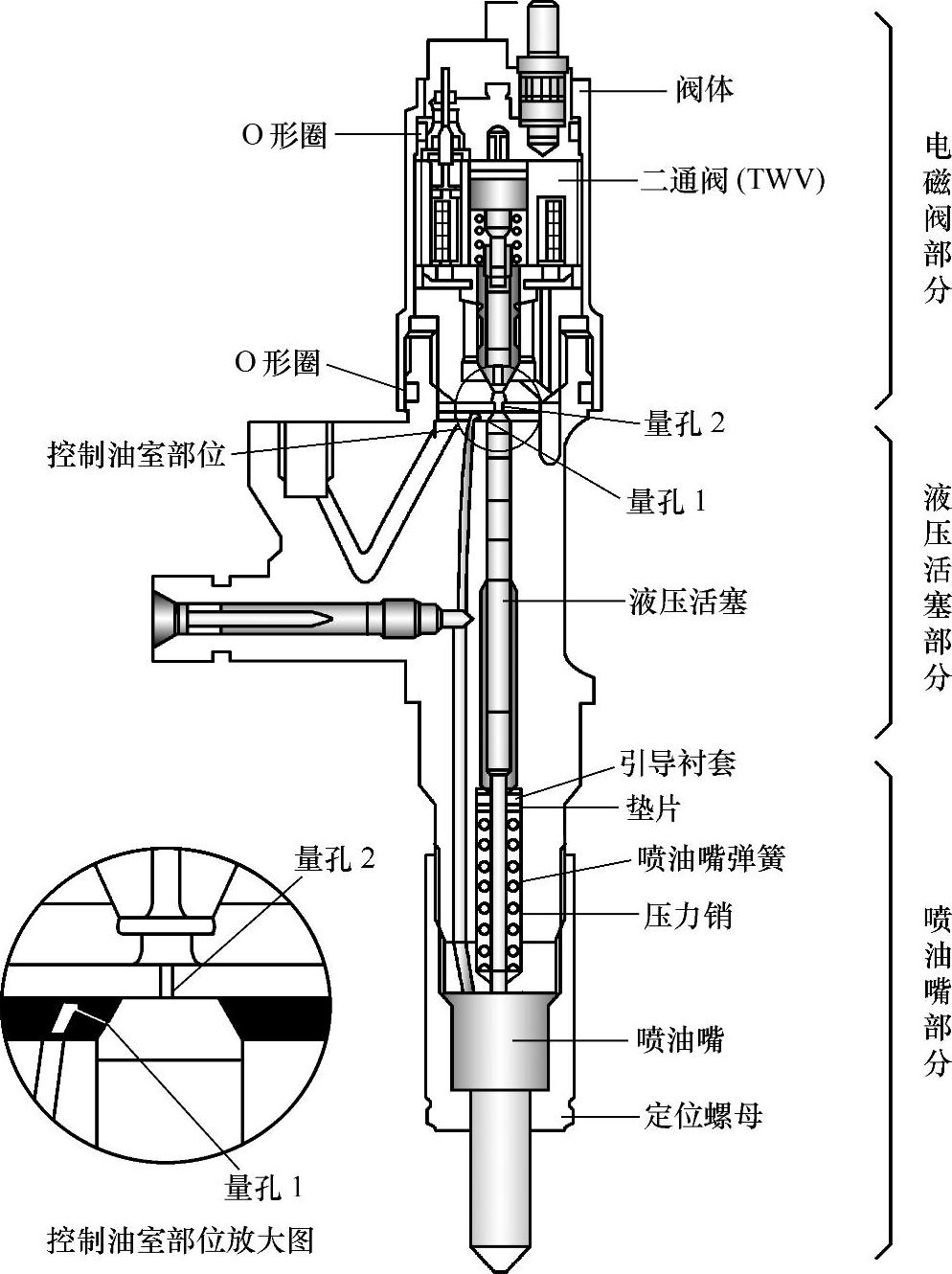 阀体
O 形圈
二通阀 (TWV)
电磁阀部分
O 形圈
量孔 2
控制油室部位
量孔 1
液压活塞
液压活塞部分
引导衬套
垫片
喷油嘴弹簧
压力销
喷油嘴
定位螺母
喷油嘴部分
量孔 2
量孔 1
控制油室部位放大图