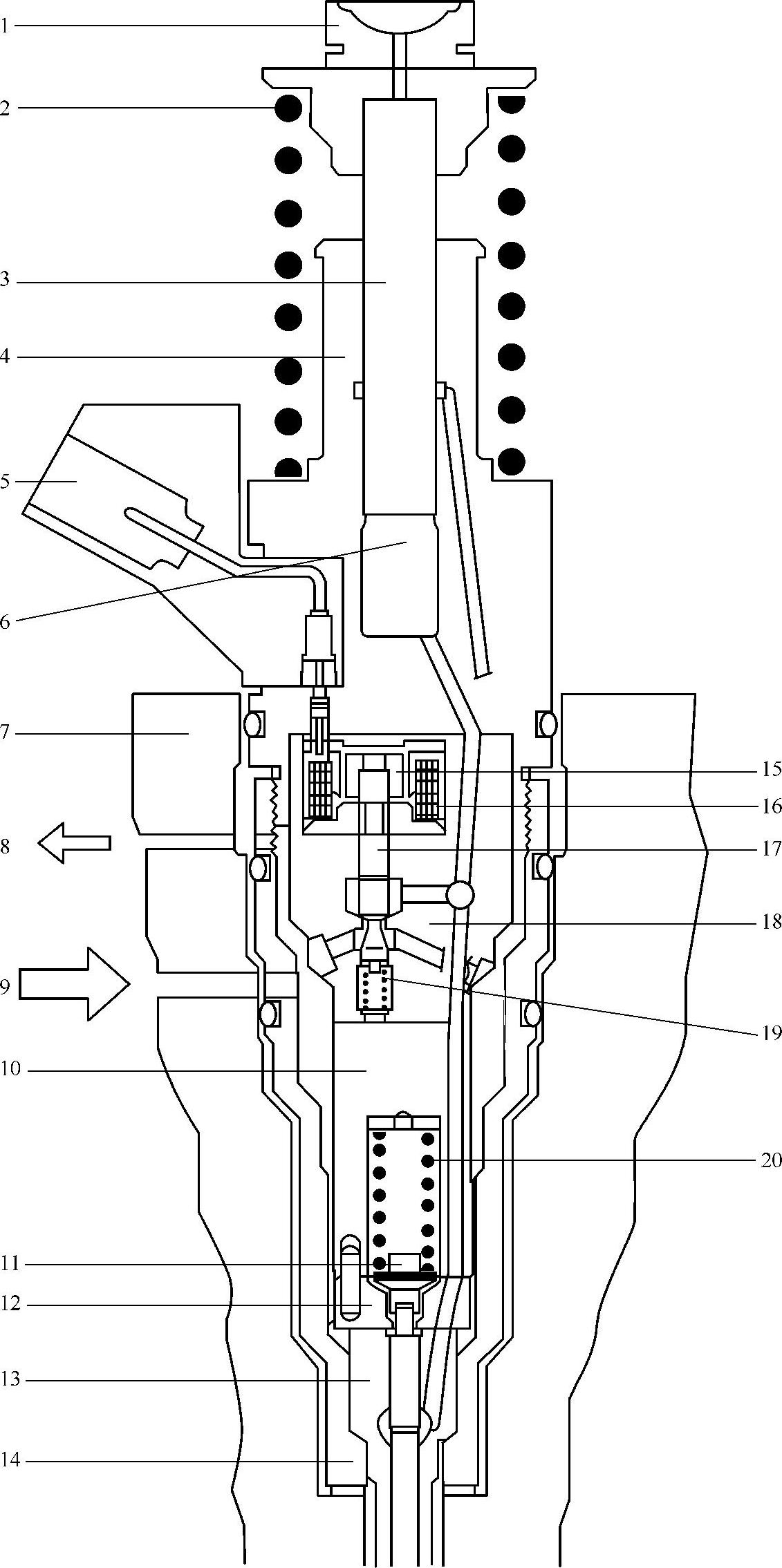 1
2
3
4
5
6
7
8
9
10
11
12
13
14
15
16
17
18
19
20