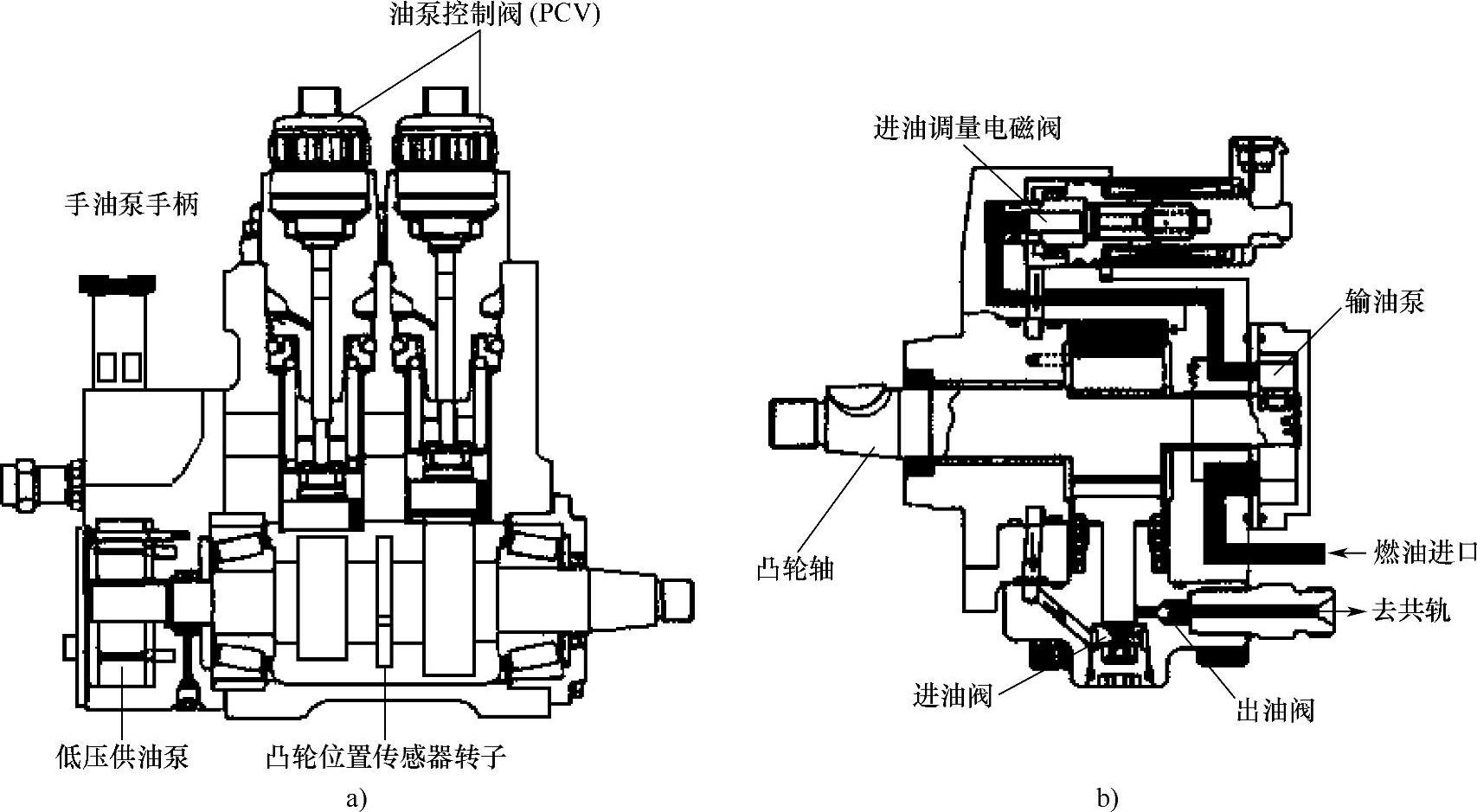 油泵控制阀 (PCV)

手油泵手柄

低压供油泵

凸轮位置传感器转子

a)

进油调量电磁阀

输油泵

凸轮轴

燃油进口

去共轨

进油阀

出油阀

b)