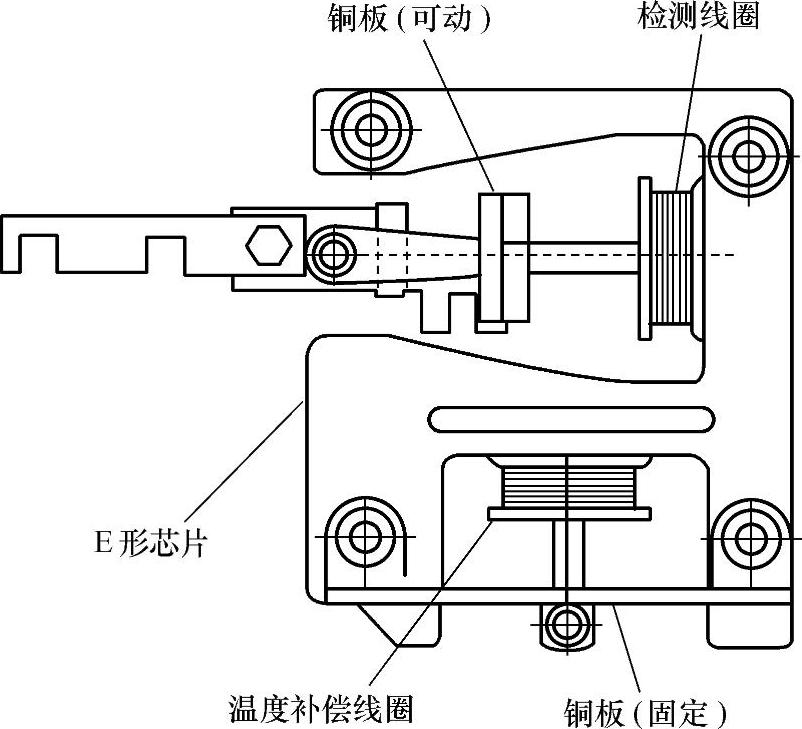 铜板(可动)
检测线圈
E 形芯片
温度补偿线圈
铜板(固定)