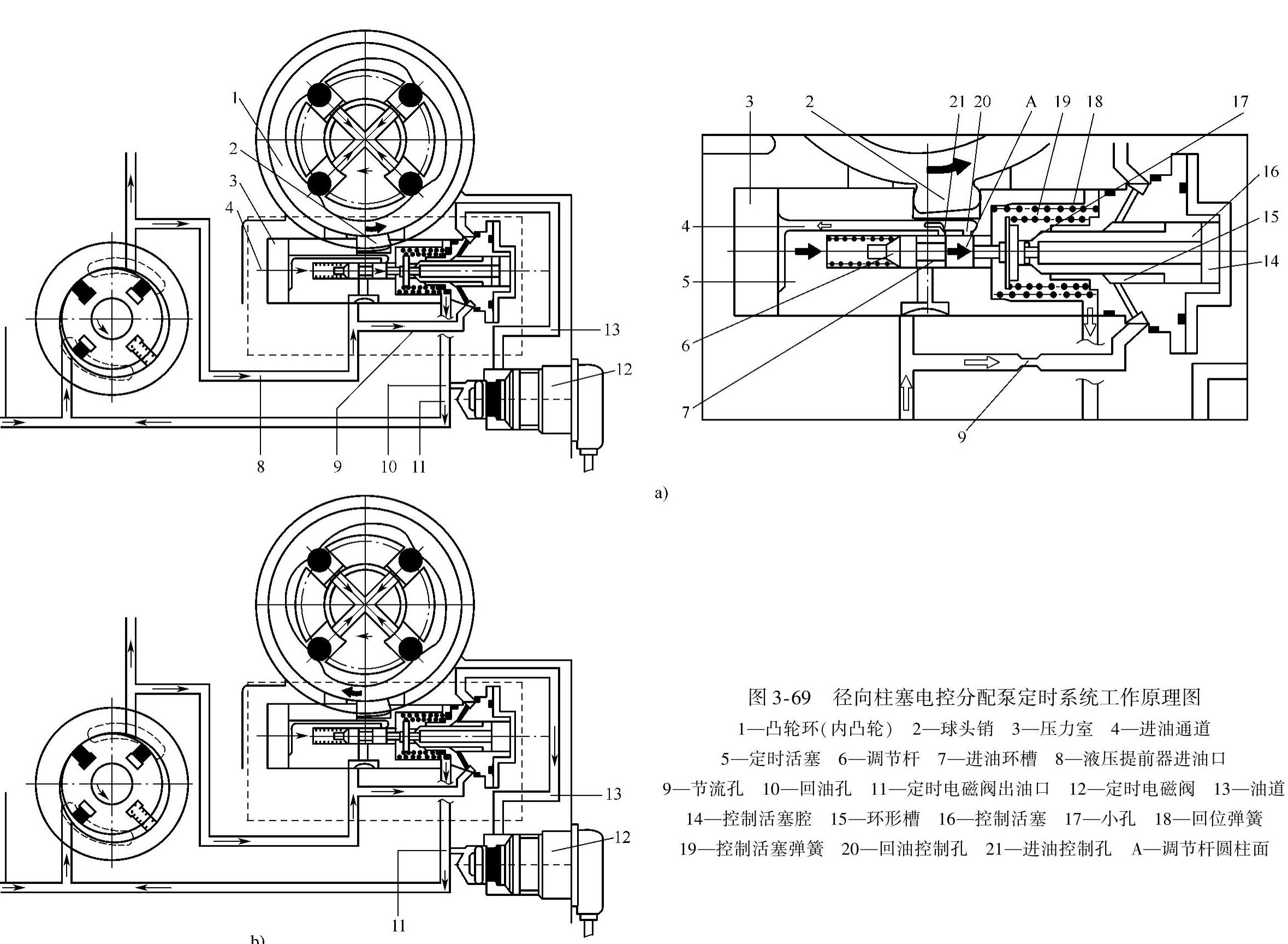 1
2
3
4
13
12
8
9
10
11

3
2
21
20
A
19
18
17
16
15
14
4
5
6
7
9

a)

13
12
11
b)

图 3-69 径向柱塞电控分配泵定时系统工作原理图

1—凸轮环(内凸轮) 2—球头销 3—压力室 4—进油通道 5—定时活塞 6—调节杆 7—进油环槽 8—液压提前器进油口 9—节流孔 10—回油孔 11—定时电磁阀出油口 12—定时电磁阀 13—油道 14—控制活塞腔 15—环形槽 16—控制活塞 17—小孔 18—回位弹簧 19—控制活塞弹簧 20—回油控制孔 21—进油控制孔 A—调节杆圆柱面